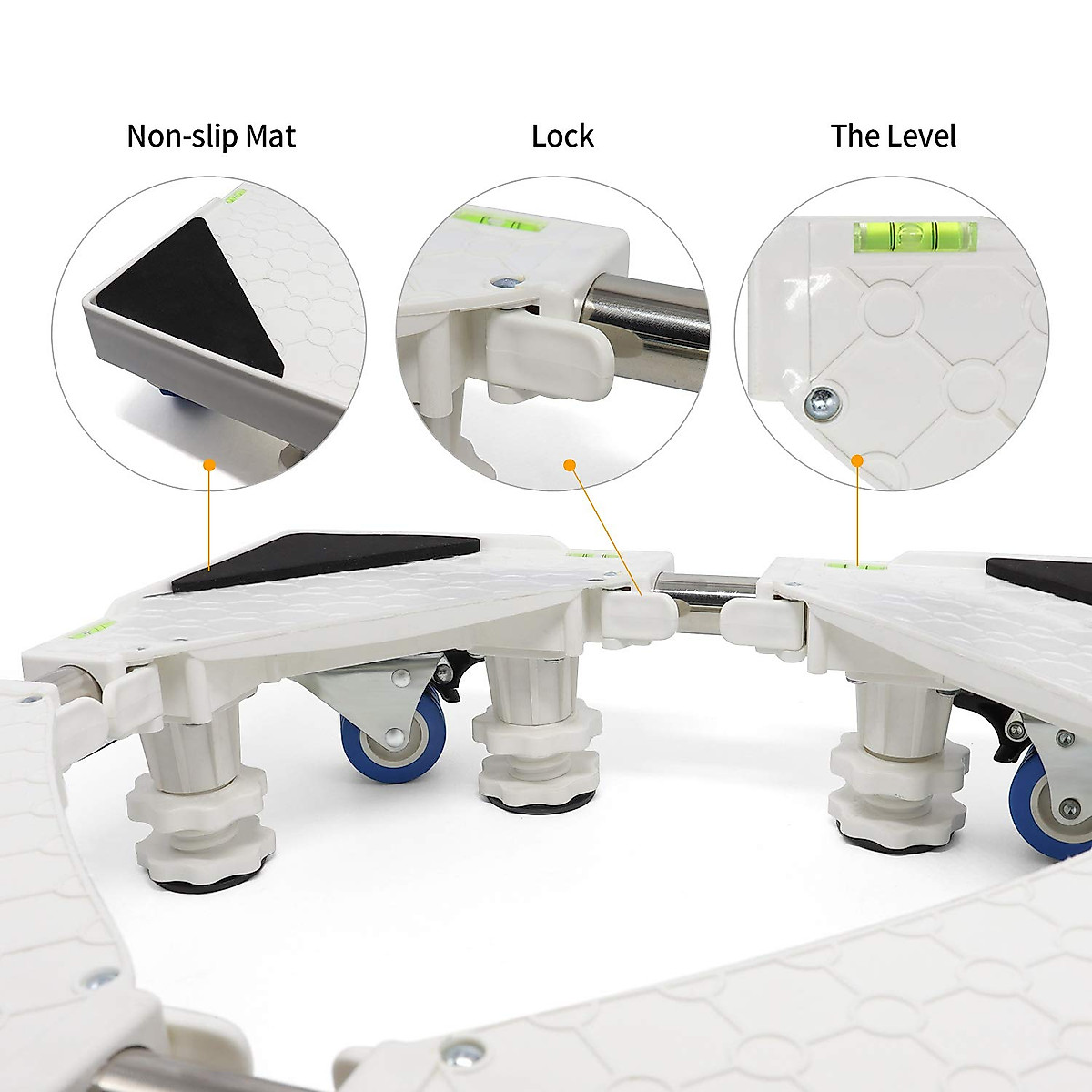 Non-slip Mat

Lock

The Level