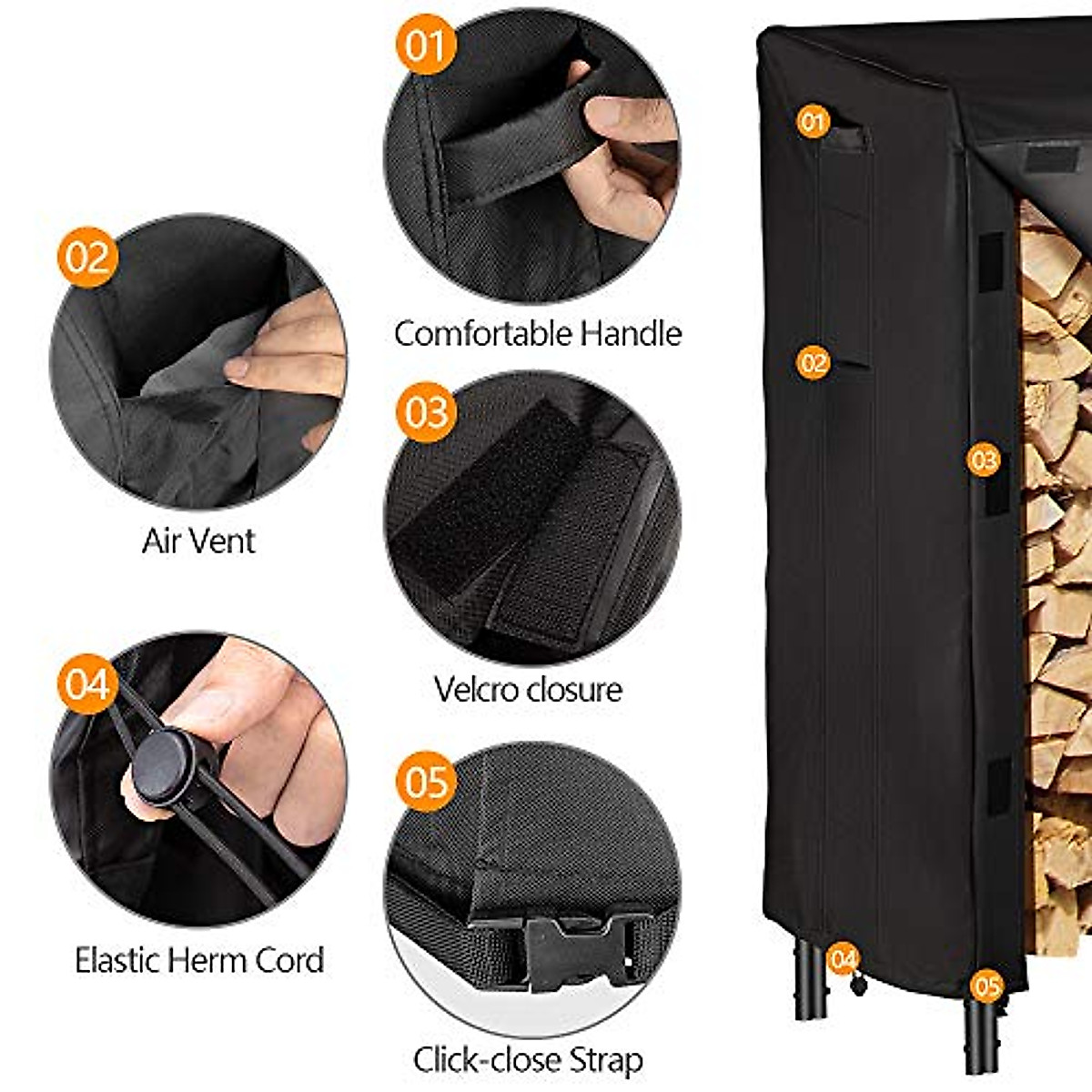 01

Comfortable Handle

02

Air Vent

03

Velcro closure

04

Elastic Herm Cord

05

Click-close Strap

01

02

03

04

05