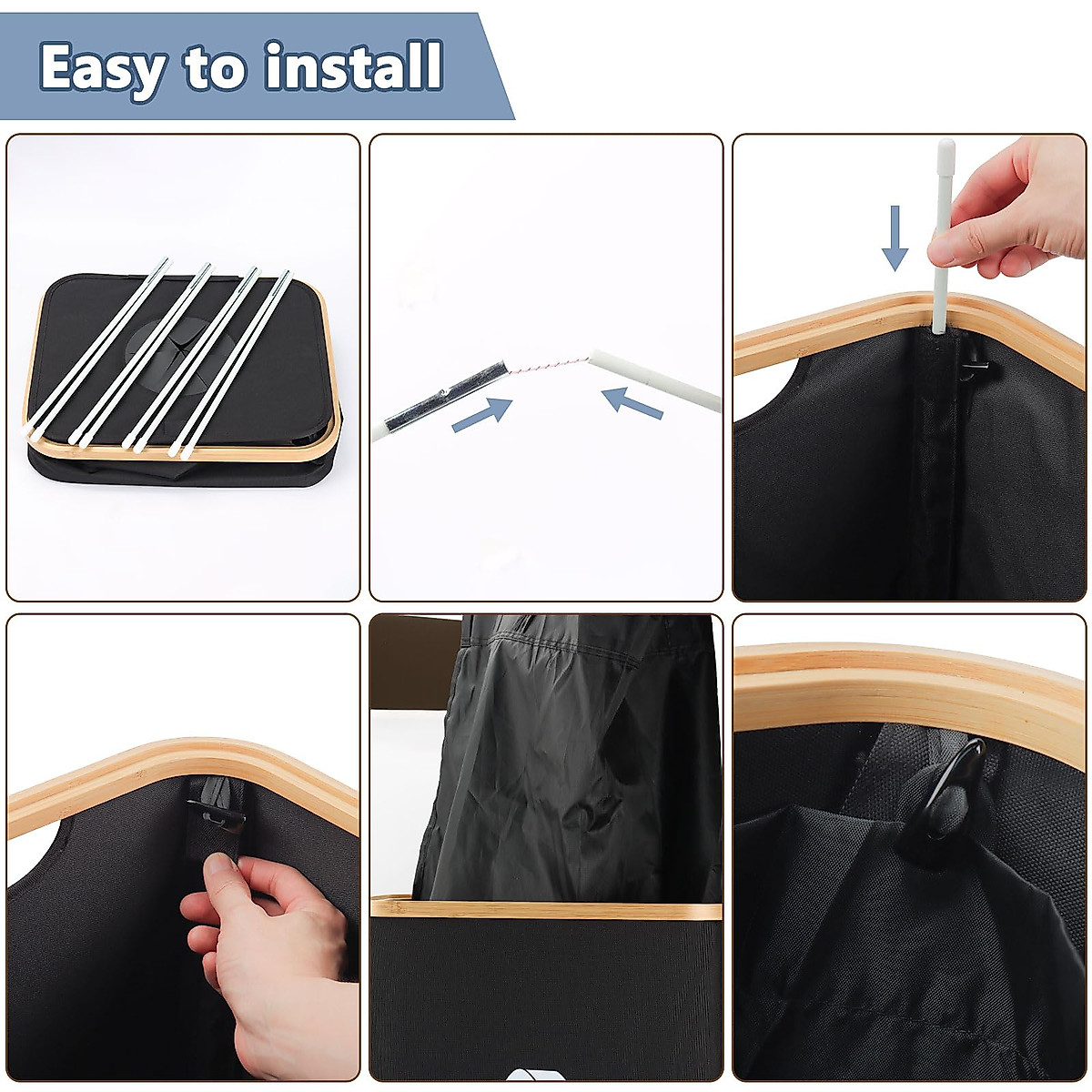 Easy to install