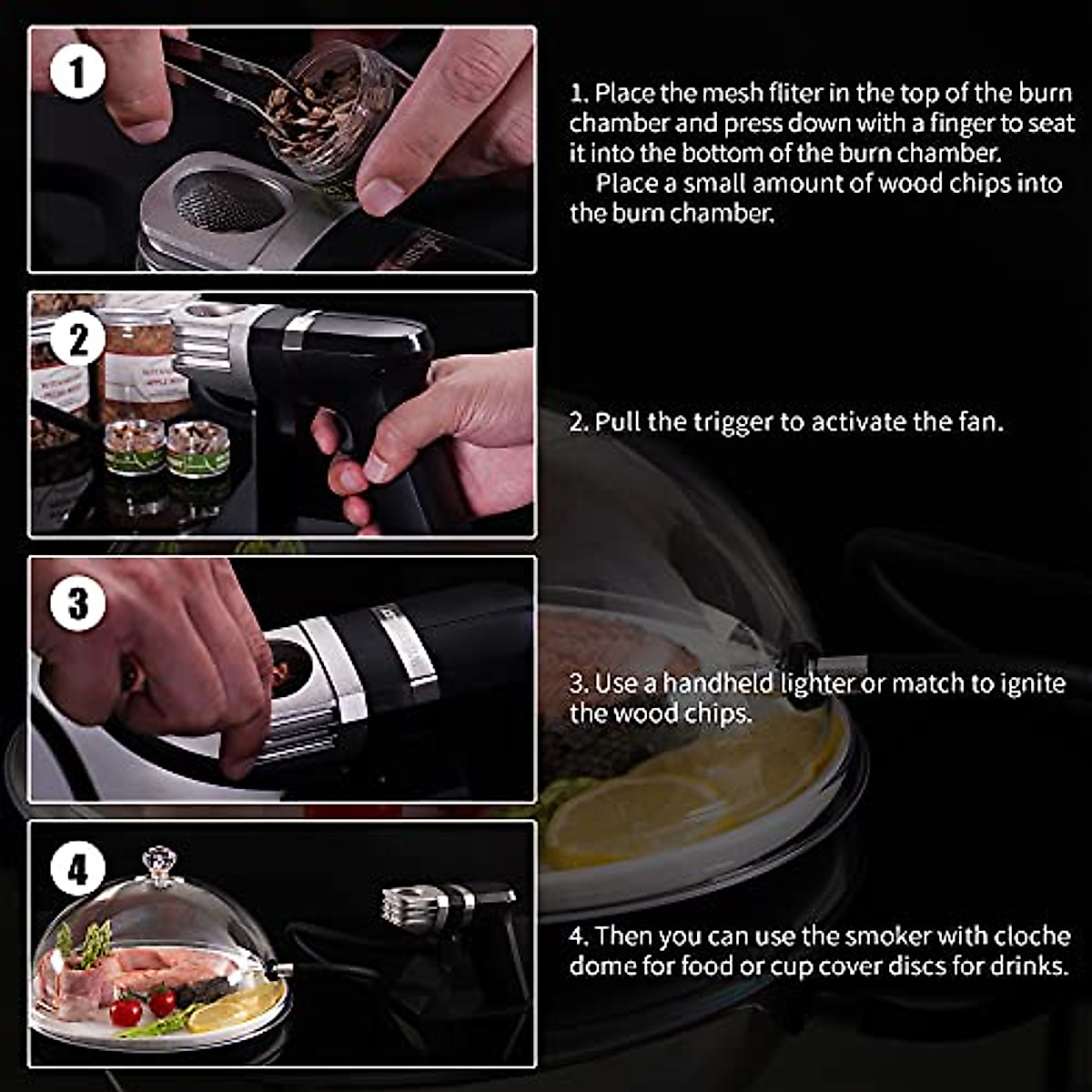 1

1. Place the mesh fliter in the top of the burn chamber and press down with a finger to seat it into the bottom of the burn chamber.

Place a small amount of wood chips into the burn chamber.

2

2. Pull the trigger to activate the fan.

3

3. Use a handheld lighter or match to ignite the wood chips.

4

4. Then you can use the smoker with cloche dome for food or cup cover discs for drinks.