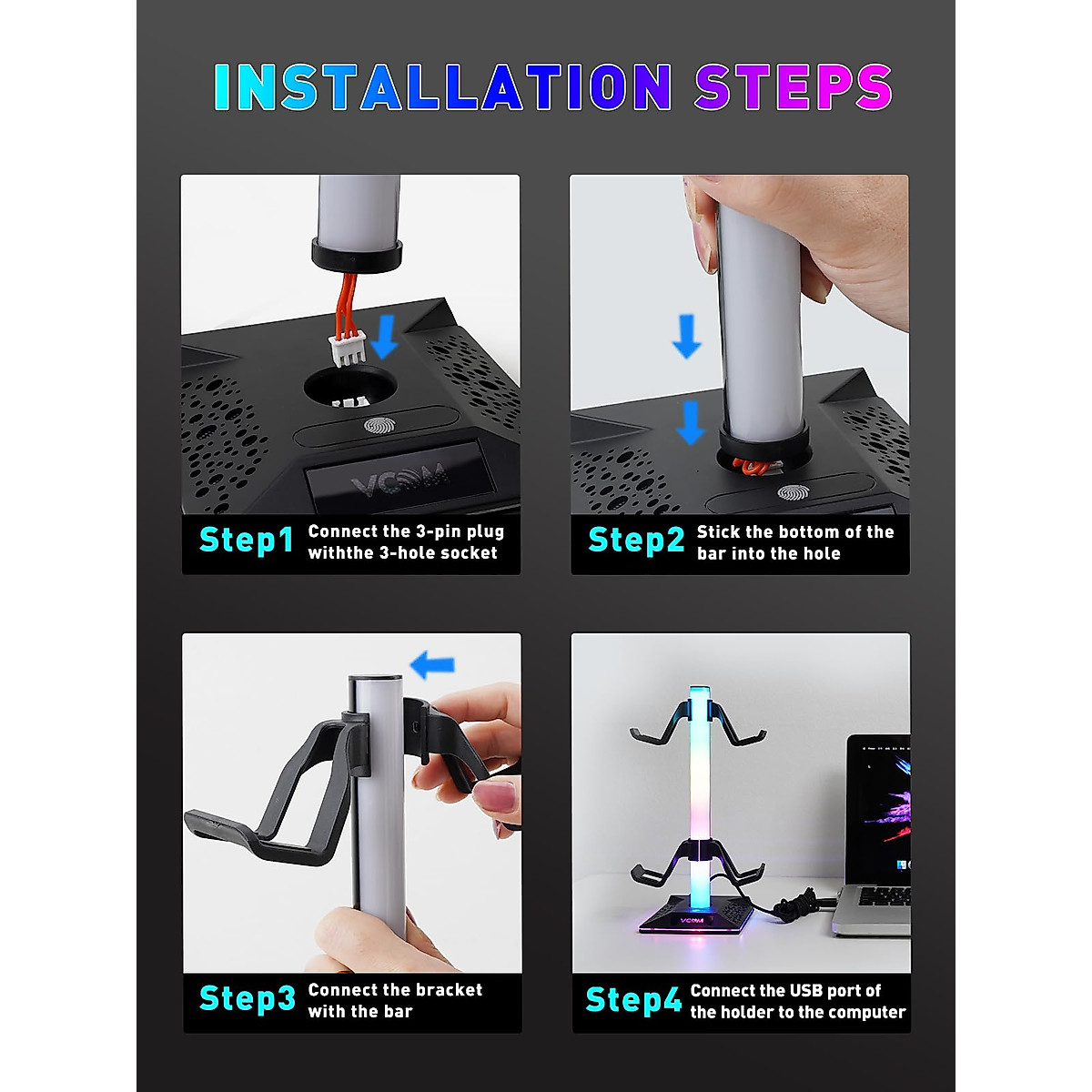 INSTALLATION STEPS

VCOM

Step1 Connect the 3-pin plug withthe 3-hole socket

Step2 Stick the bottom of the bar into the hole

Step3 Connect the bracket with the bar

VCOM

Step4 Connect the USB port of the holder to the computer