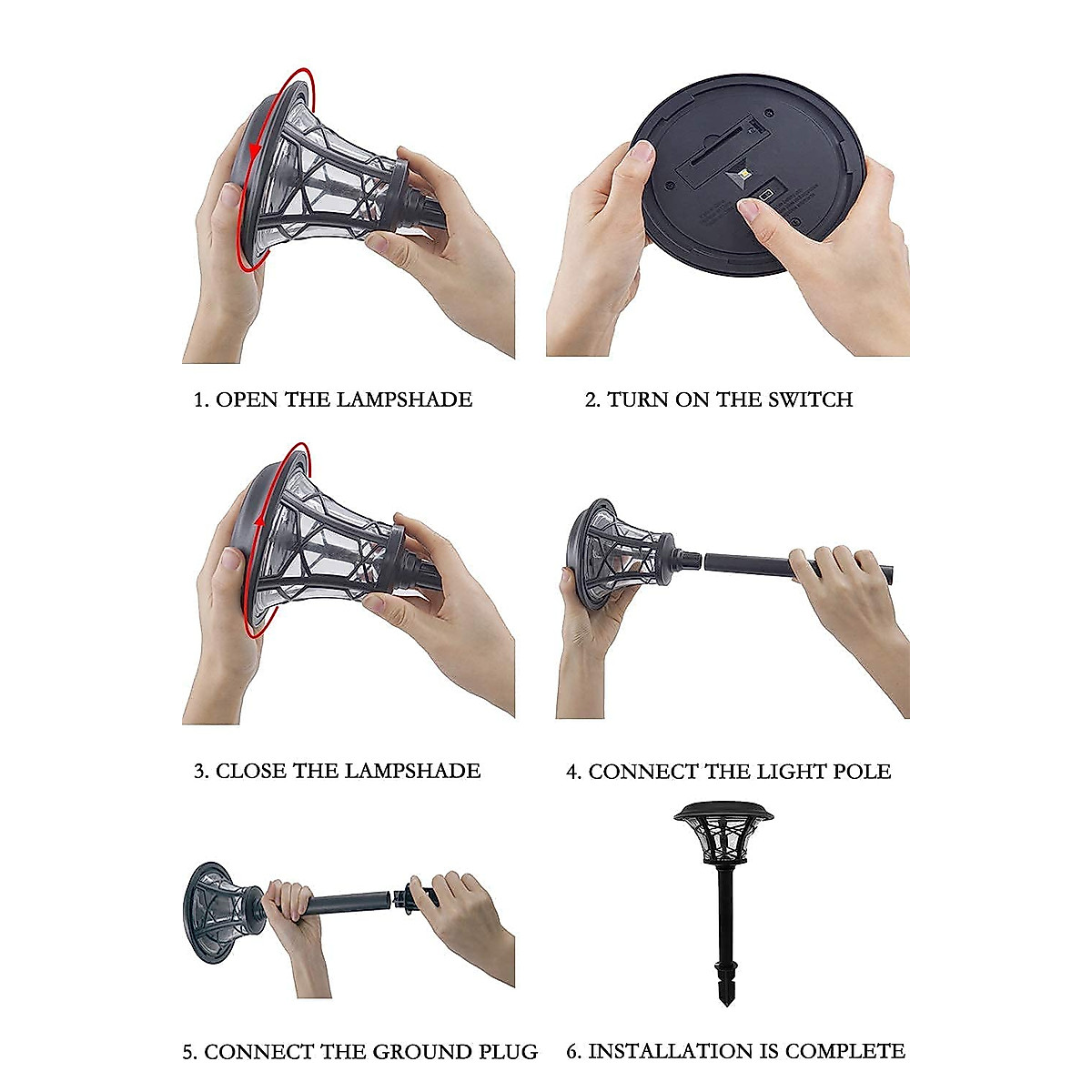 1. OPEN THE LAMPSHADE

2. TURN ON THE SWITCH

3. CLOSE THE LAMPSHADE

4. CONNECT THE LIGHT POLE

5. CONNECT THE GROUND PLUG

6. INSTALLATION IS COMPLETE