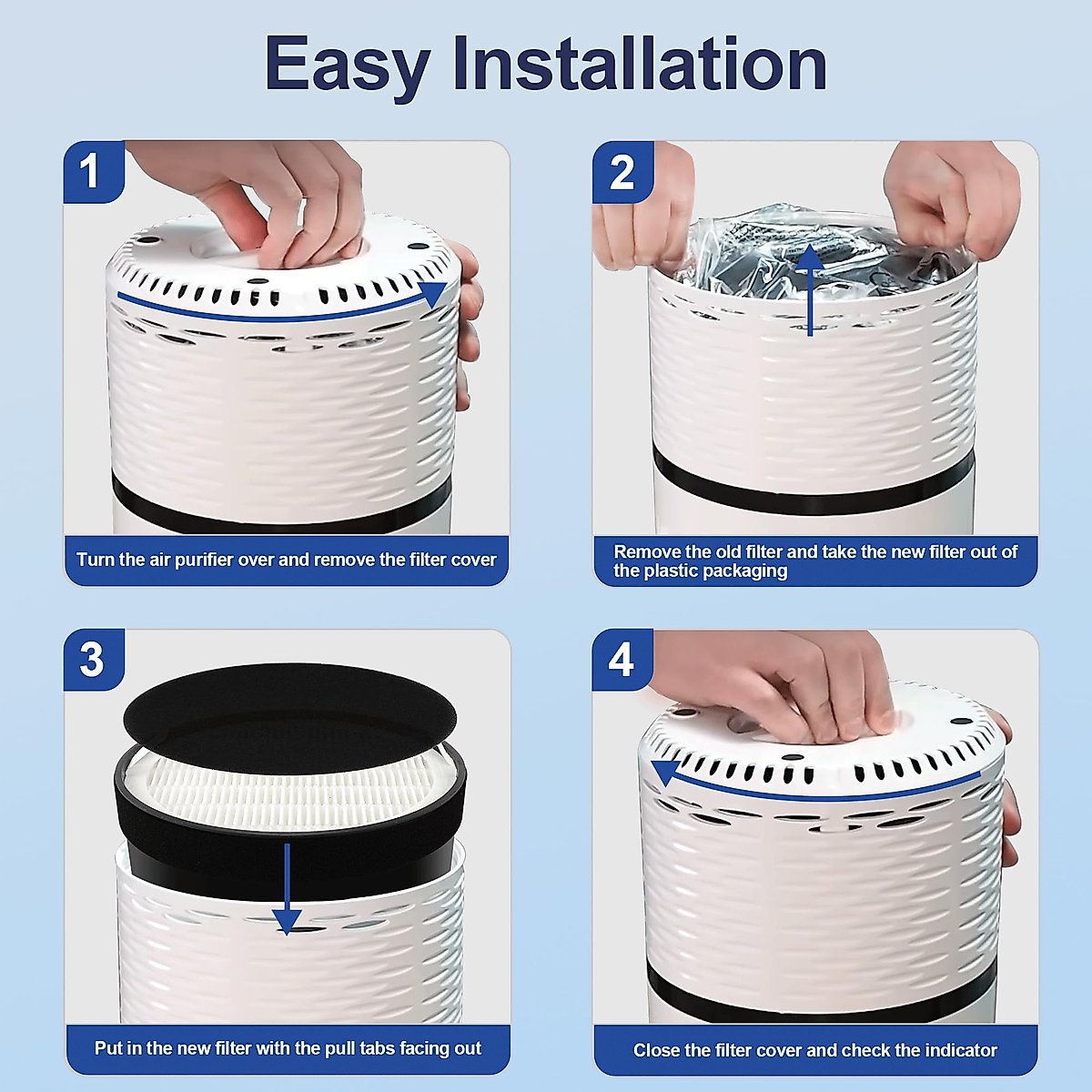 Easy Installation

1

Turn the air purifier over and remove the filter cover

2

Remove the old filter and take the new filter out of the plastic packaging

3

Put in the new filter with the pull tabs facing out

4

Close the filter cover and check the indicator