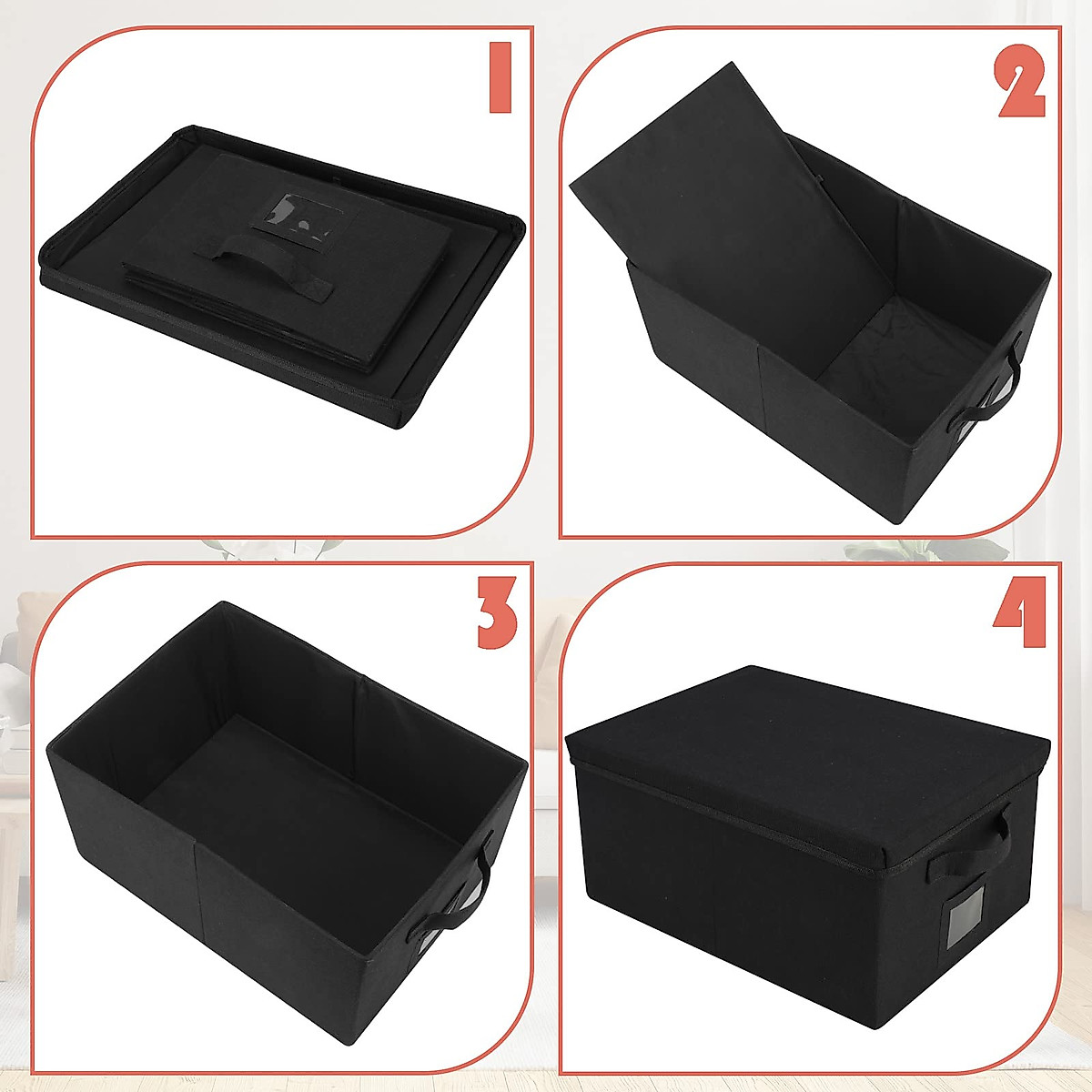 1
2
3
4