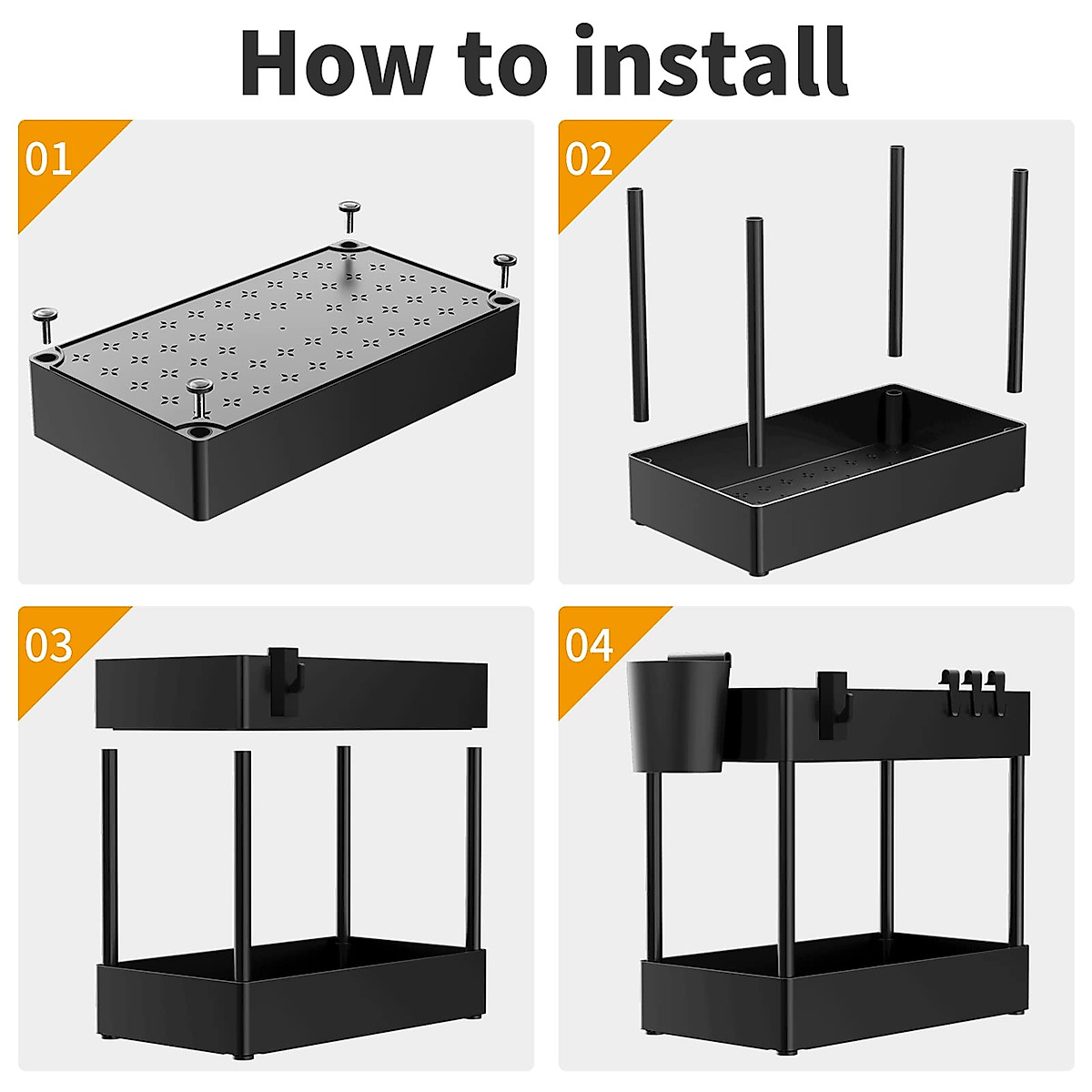 How to install

01

02

03

04