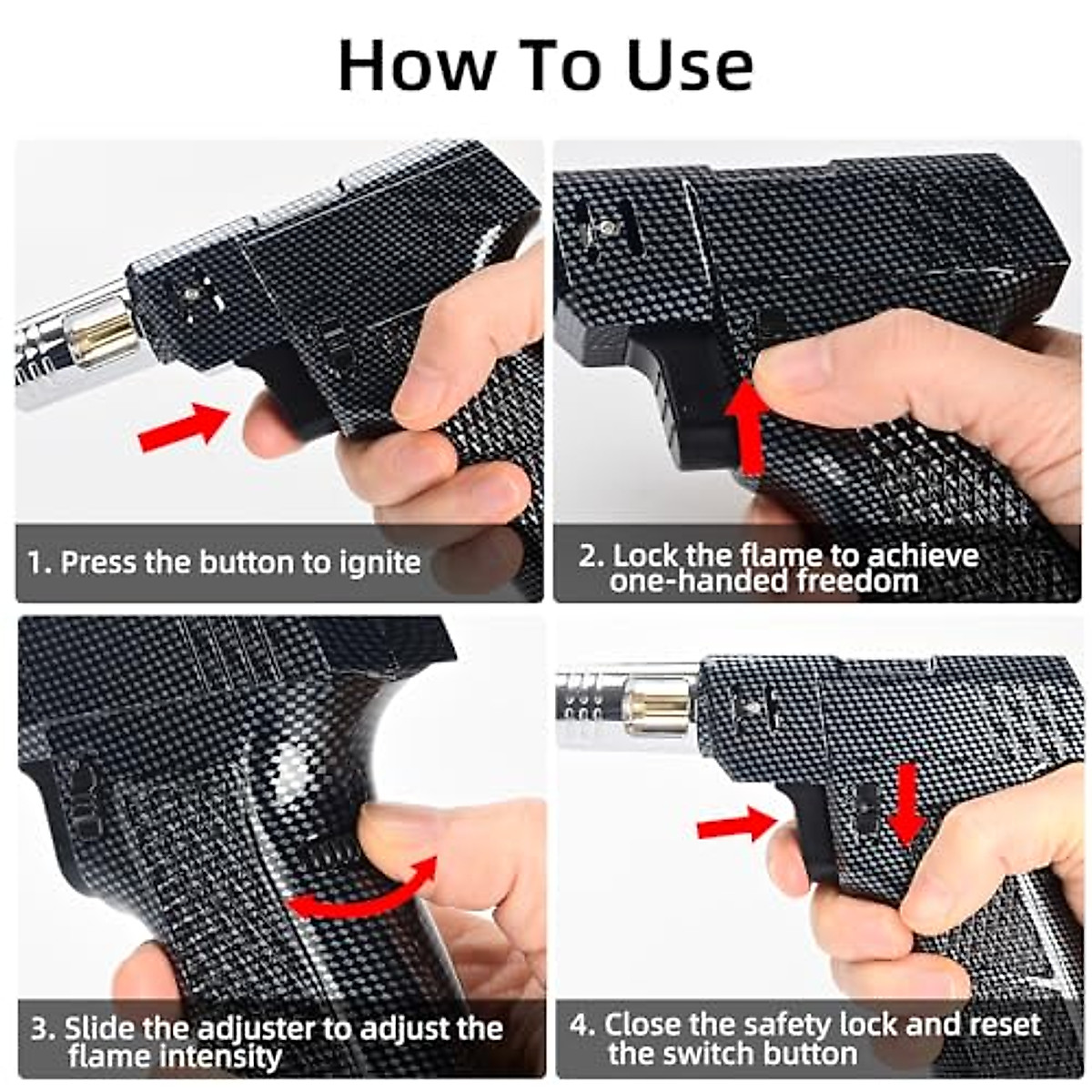 How To Use

1. Press the button to ignite

2. Lock the flame to achieve one-handed freedom

3. Slide the adjuster to adjust the flame intensity

4. Close the safety lock and reset the switch button