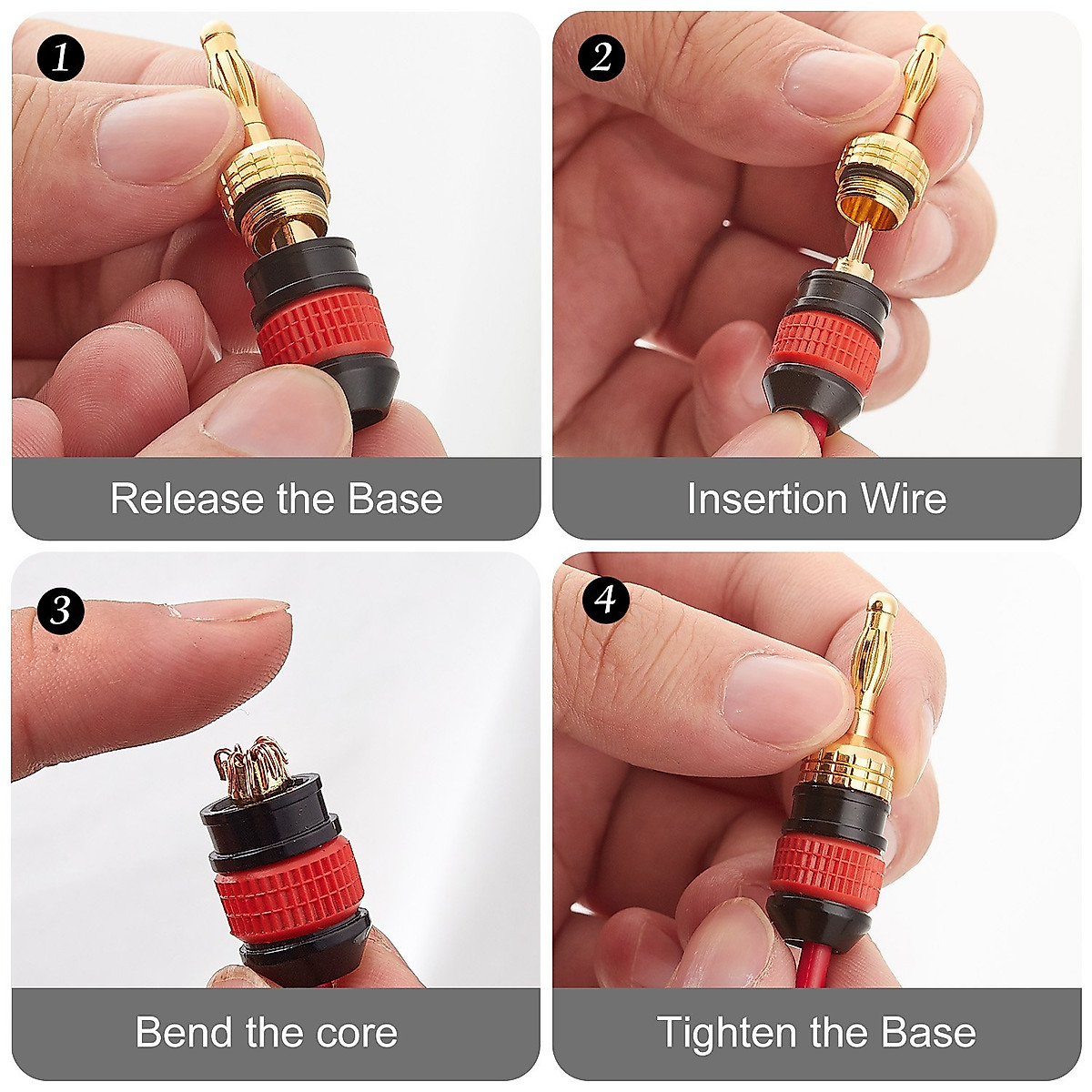 1

Release the Base

2

Insertion Wire

3

Bend the core

4

Tighten the Base