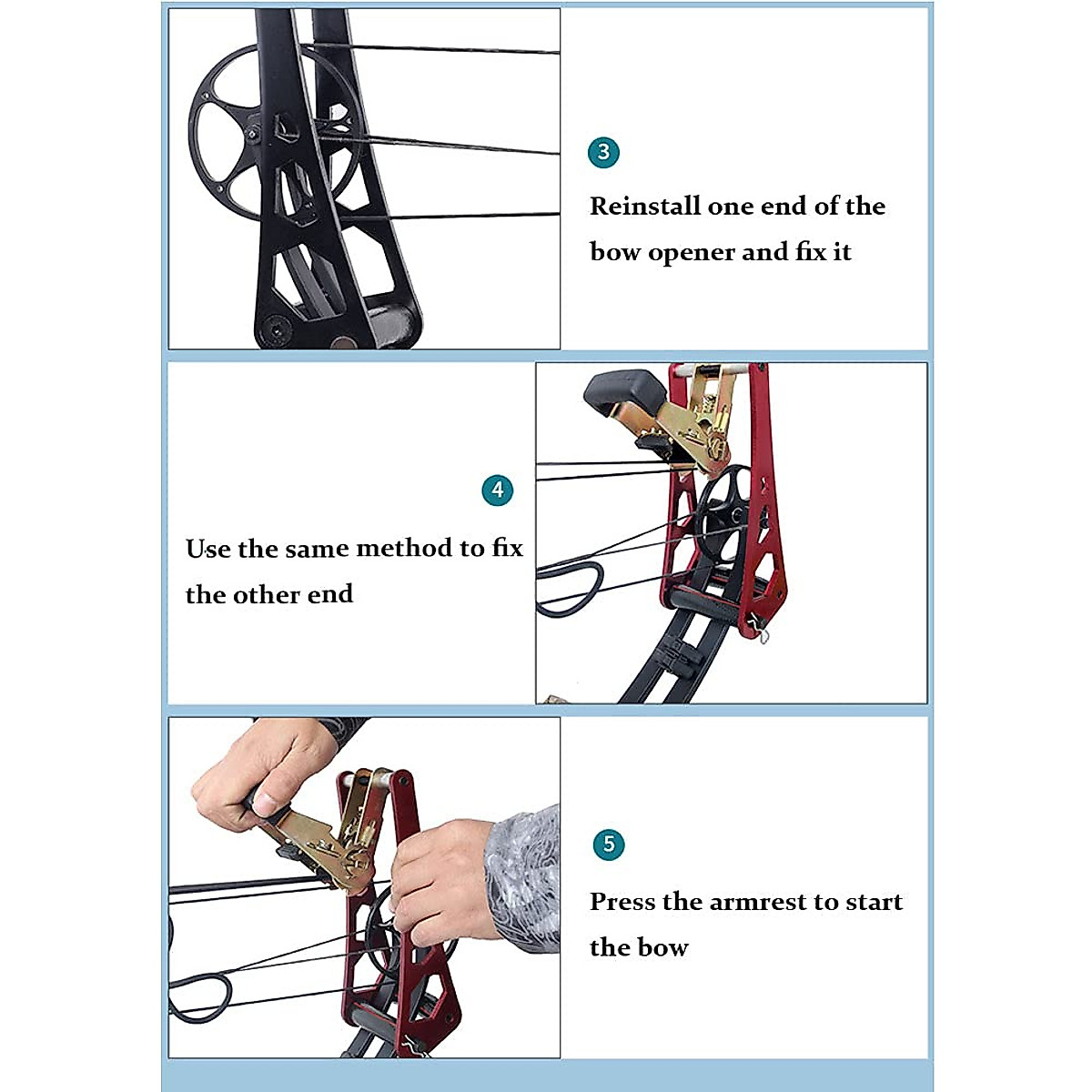 3

Reinstall one end of the bow opener and fix it

4

Use the same method to fix the other end

5

Press the armrest to start the bow