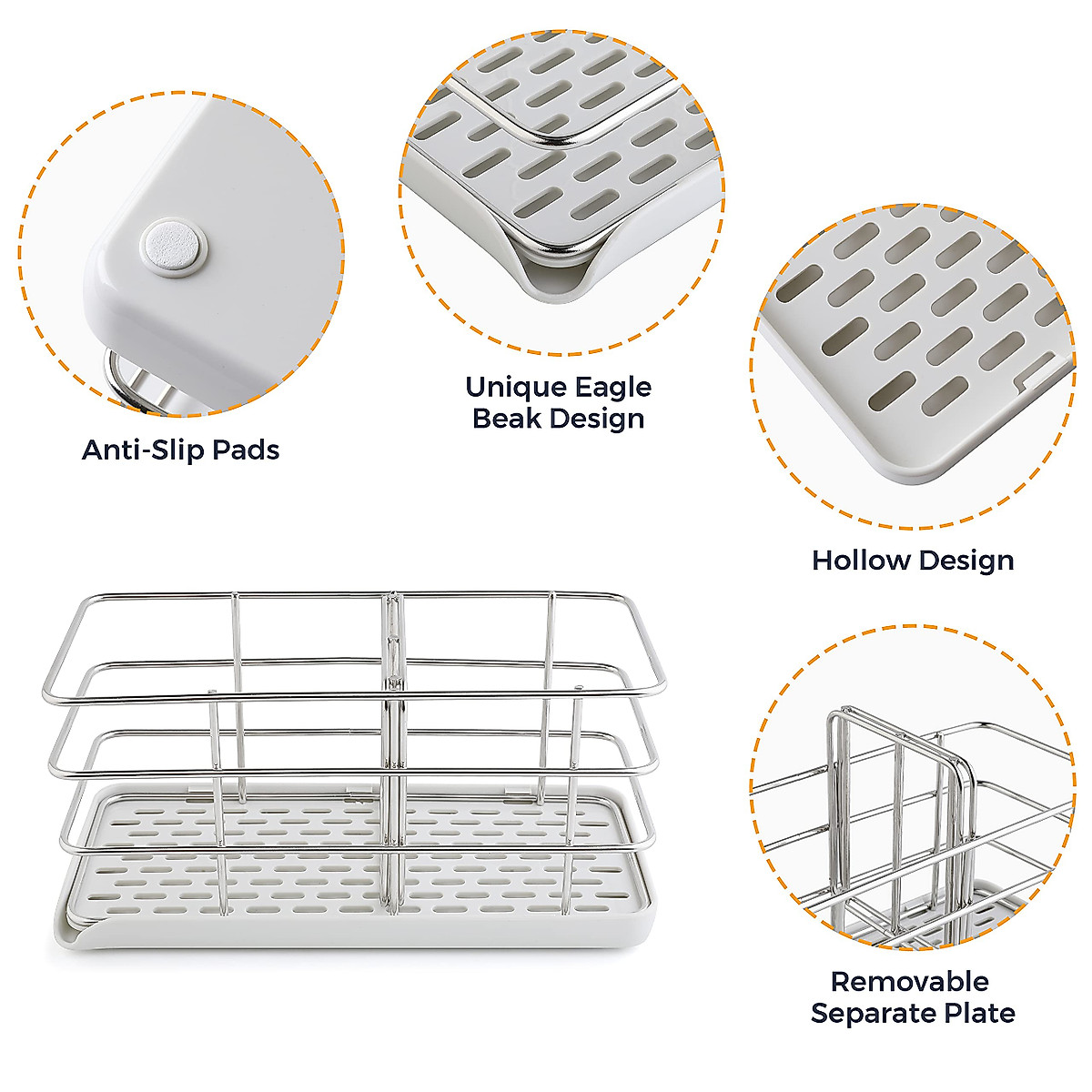 Anti-Slip Pads

Unique Eagle Beak Design

Hollow Design

Removable Separate Plate