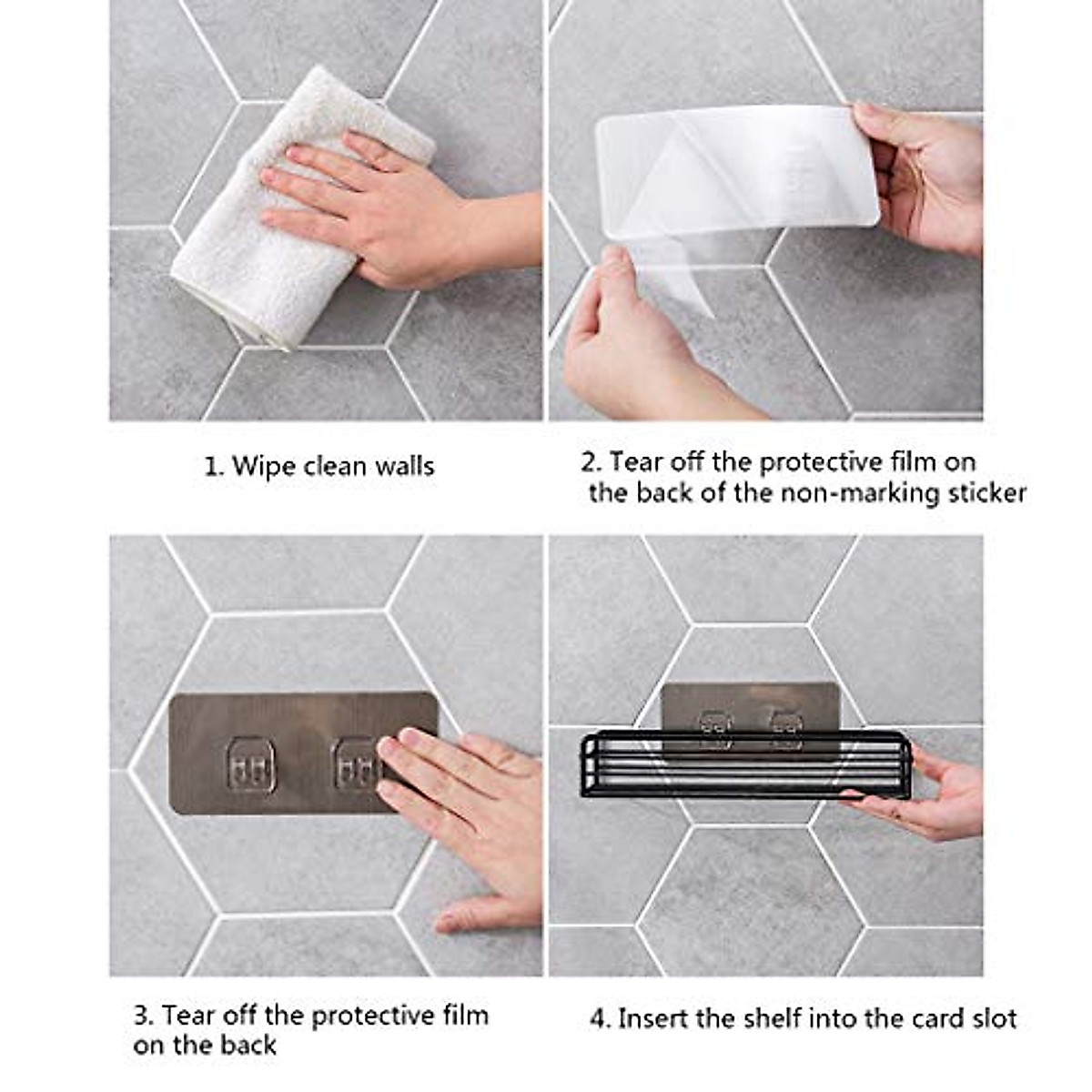 1. Wipe clean walls

2. Tear off the protective film on the back of the non-marking sticker

3. Tear off the protective film on the back

4. Insert the shelf into the card slot