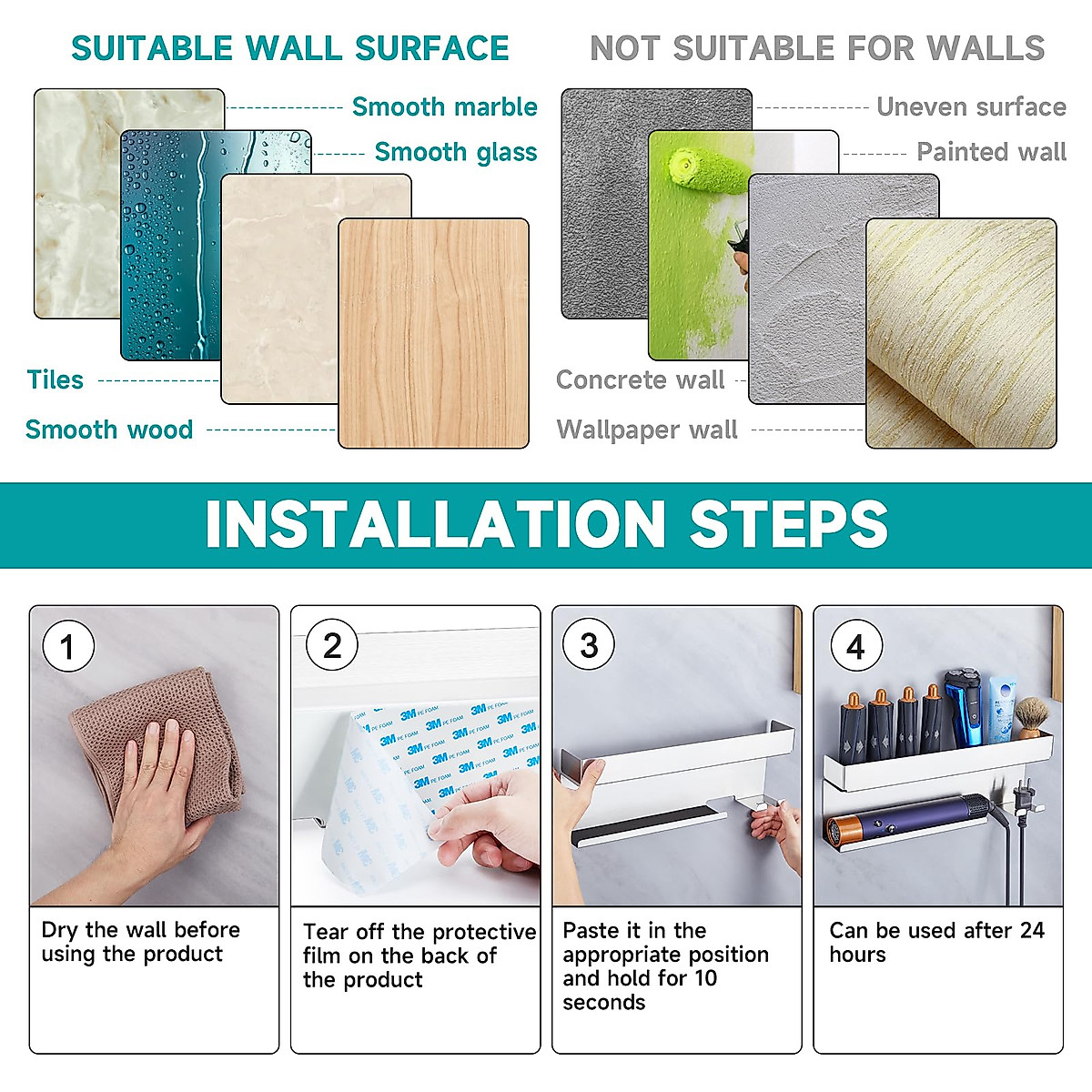 SUITABLE WALL SURFACE

Smooth marble

Smooth glass

Tiles

Smooth wood

NOT SUITABLE FOR WALLS

Uneven surface

Painted wall

Concrete wall

Wallpaper wall

INSTALLATION STEPS

1

Dry the wall before using the product

2

3M PE FOAM

Tear off the protective film on the back of the product

3

Paste it in the appropriate position and hold for 10 seconds

4

Can be used after 24 hours