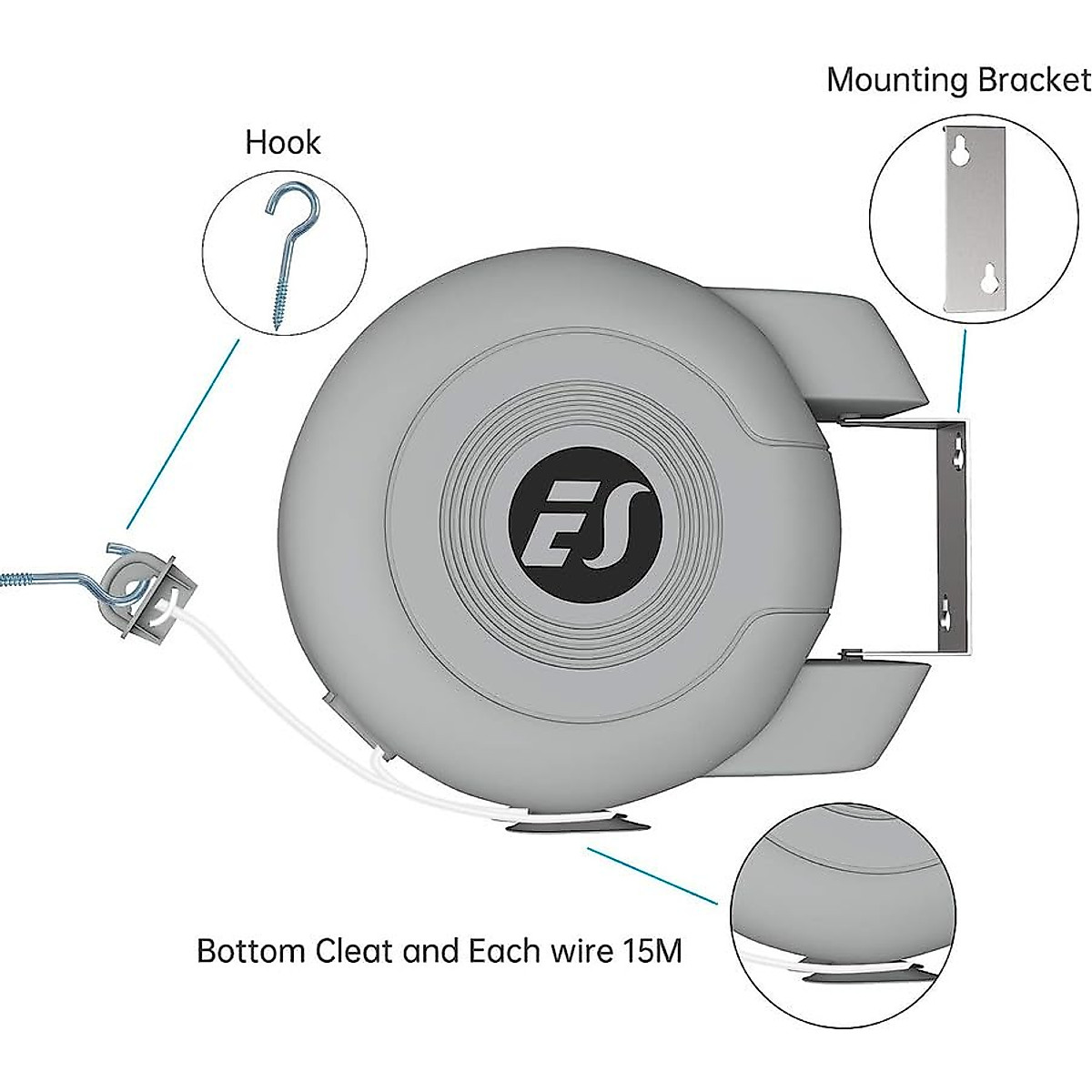 Mounting Bracket

Hook

ES

Bottom Cleat and Each wire 15M