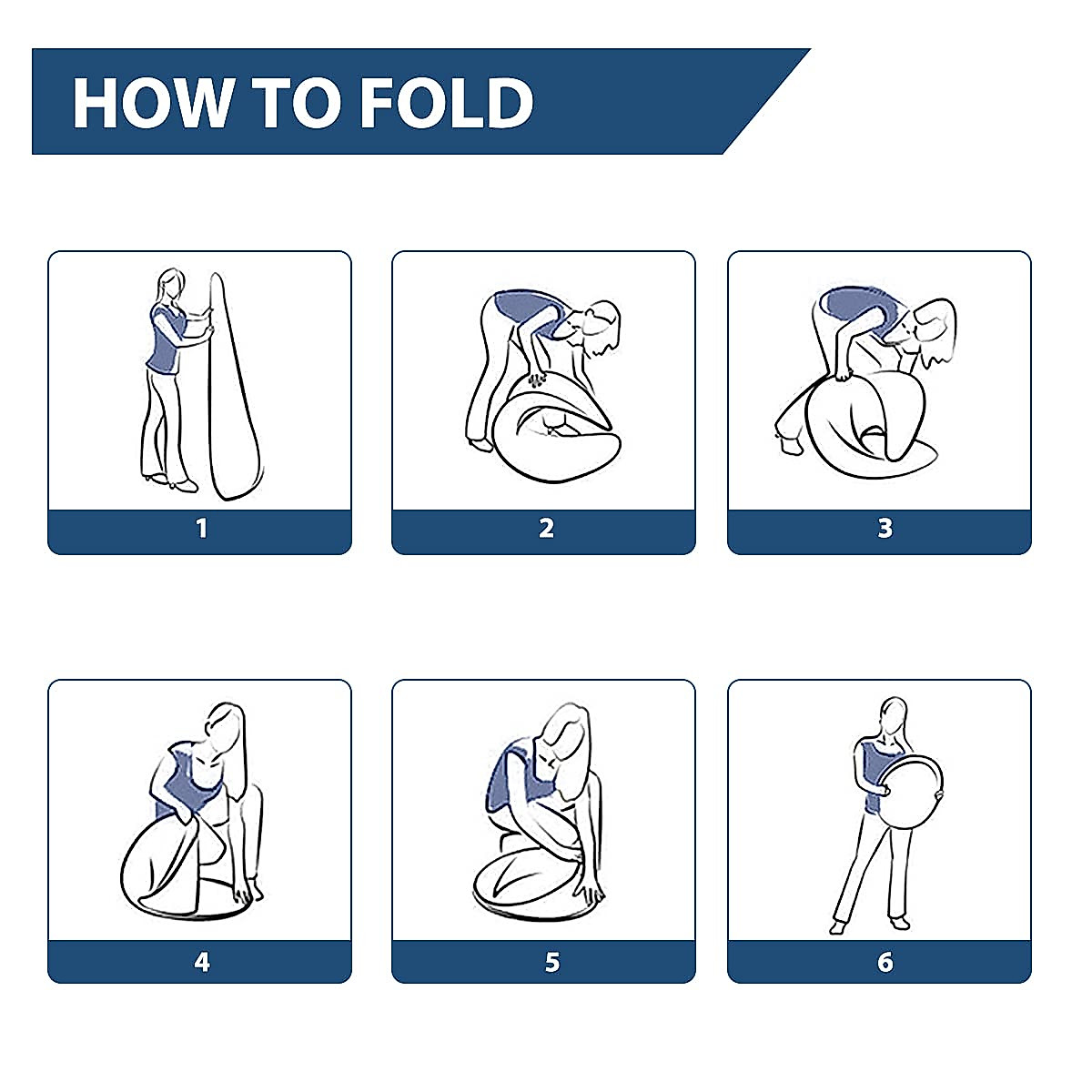 HOW TO FOLD

1

2

3

4

5

6