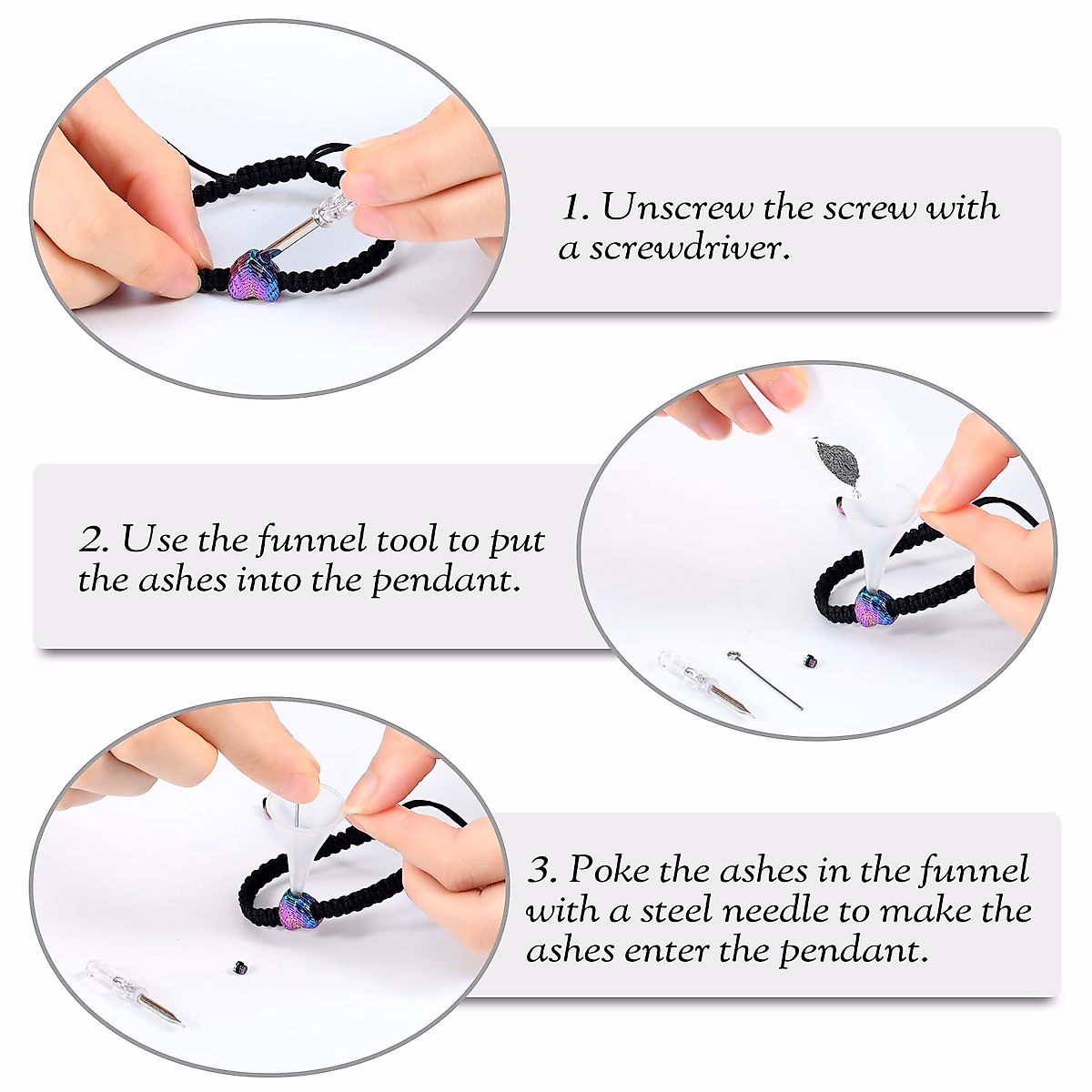 1. Unscrew the screw with a screwdriver.

2. Use the funnel tool to put the ashes into the pendant.

3. Poke the ashes in the funnel with a steel needle to make the ashes enter the pendant.