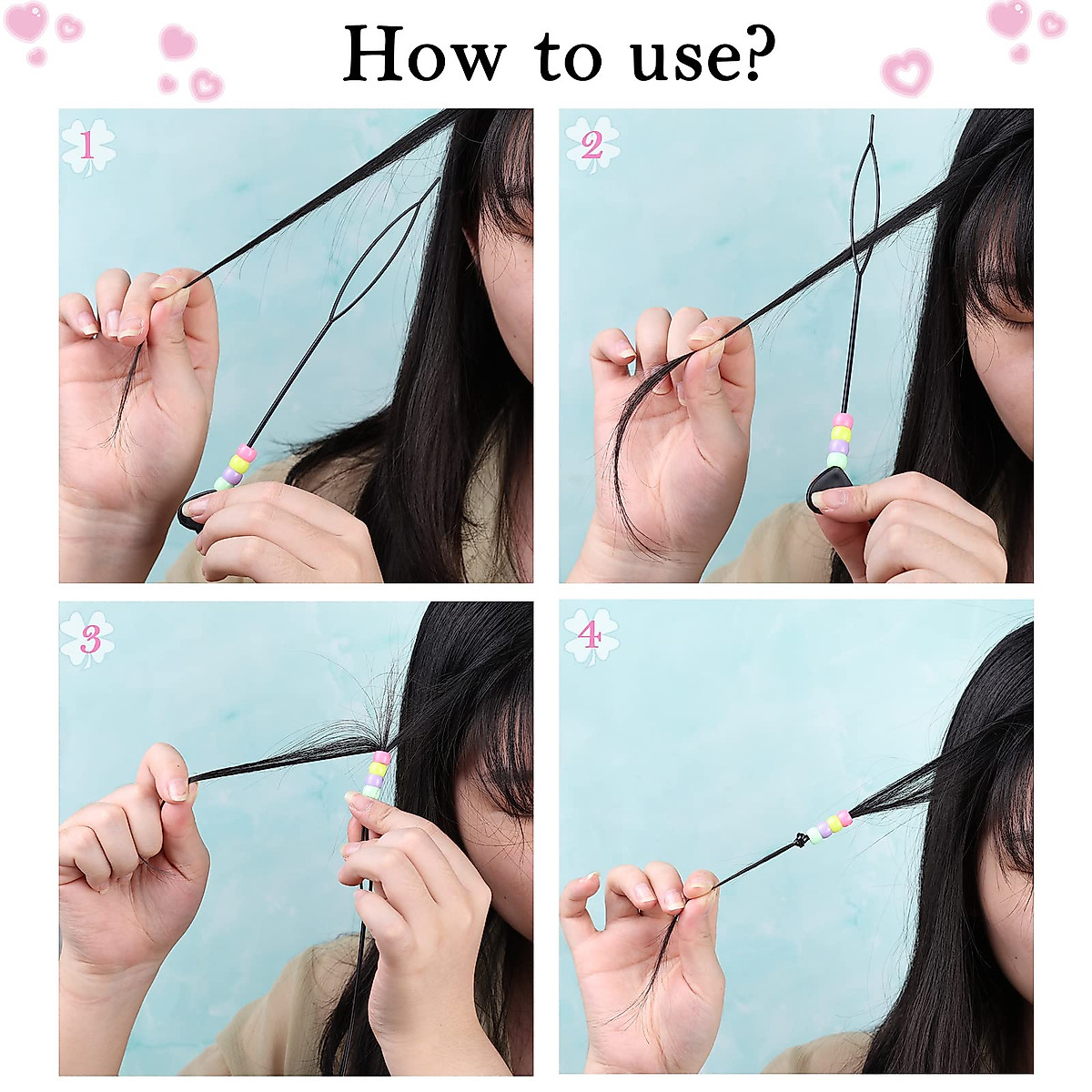 How to use?

1

2

3

4