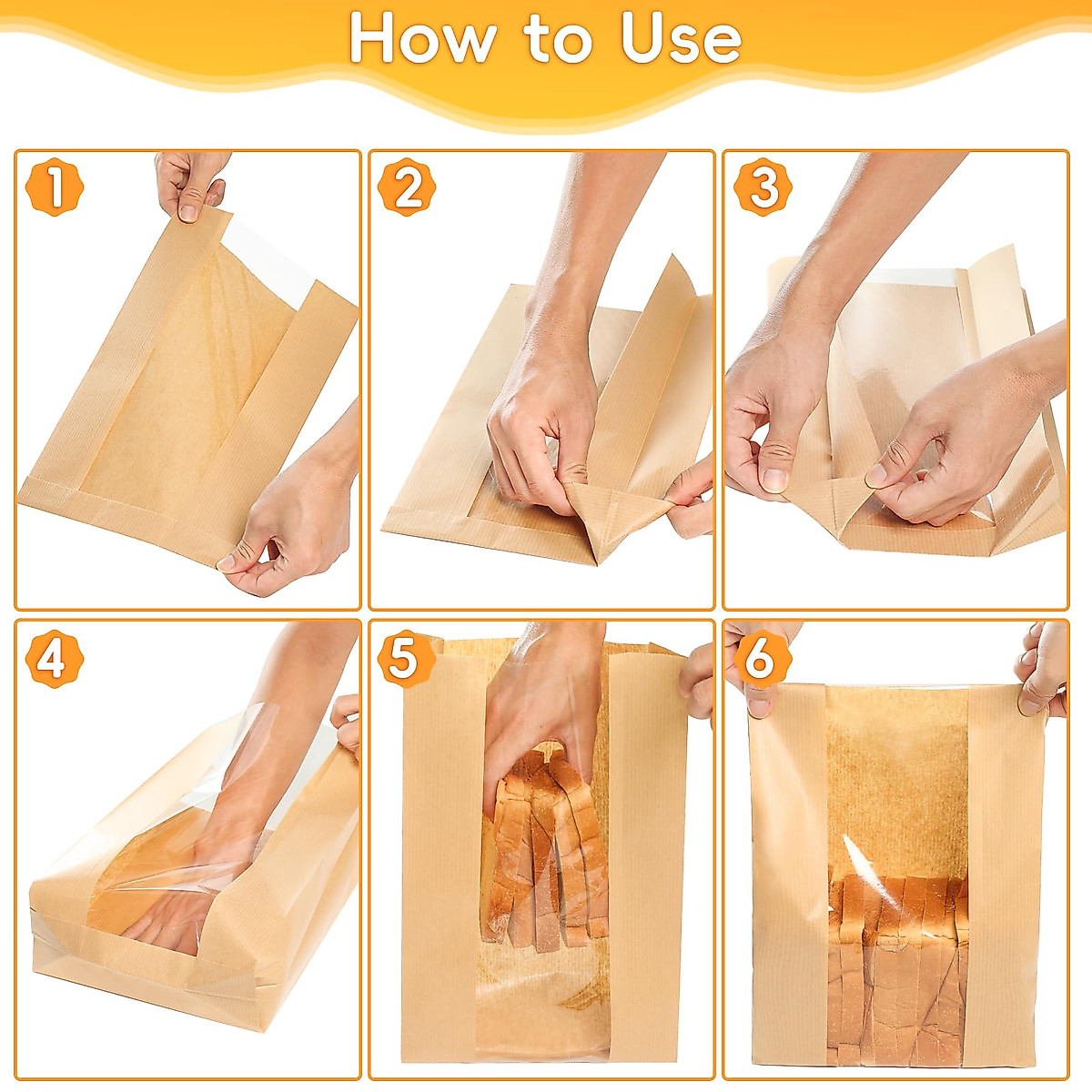 How to Use

1

2

3

4

5

6