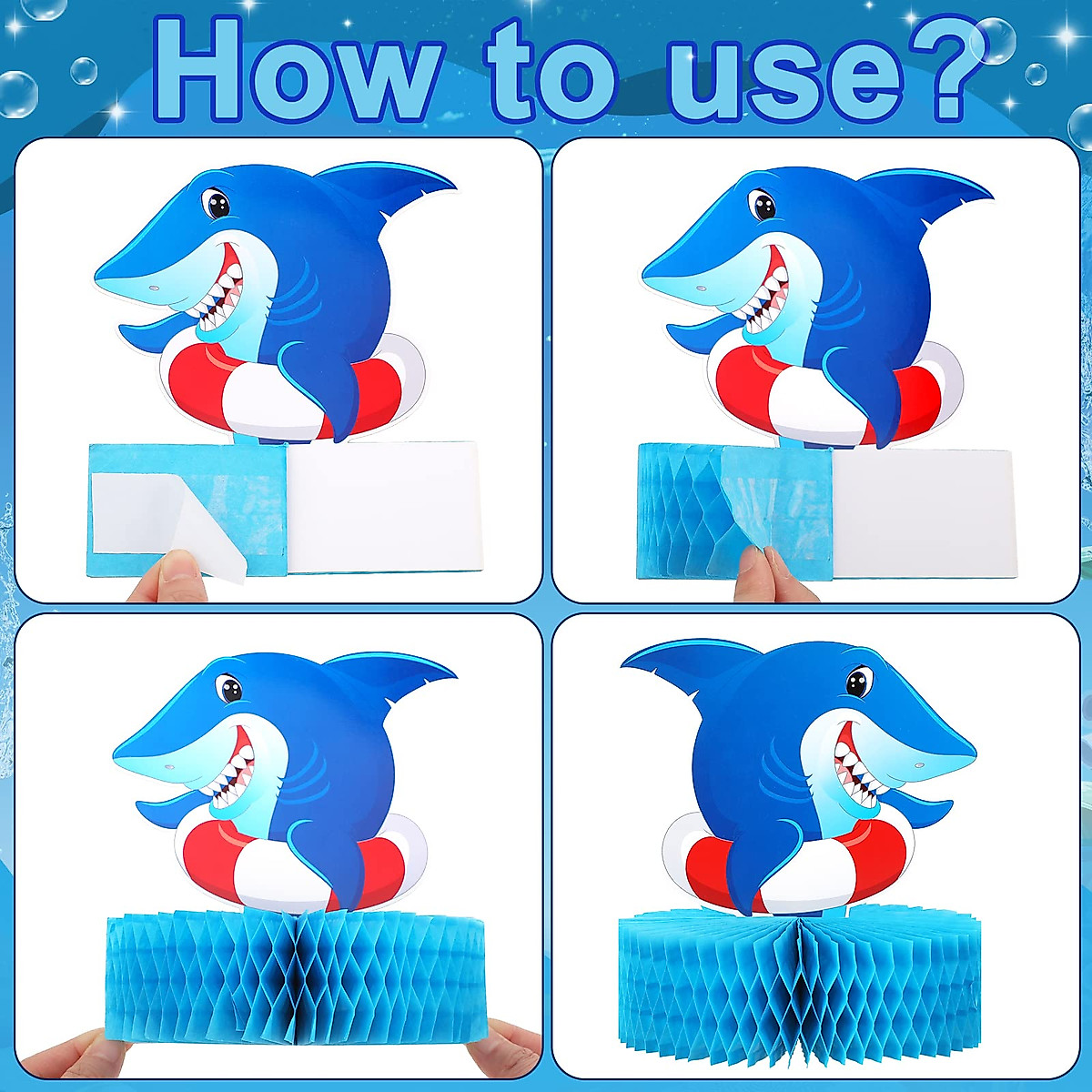 How to use?