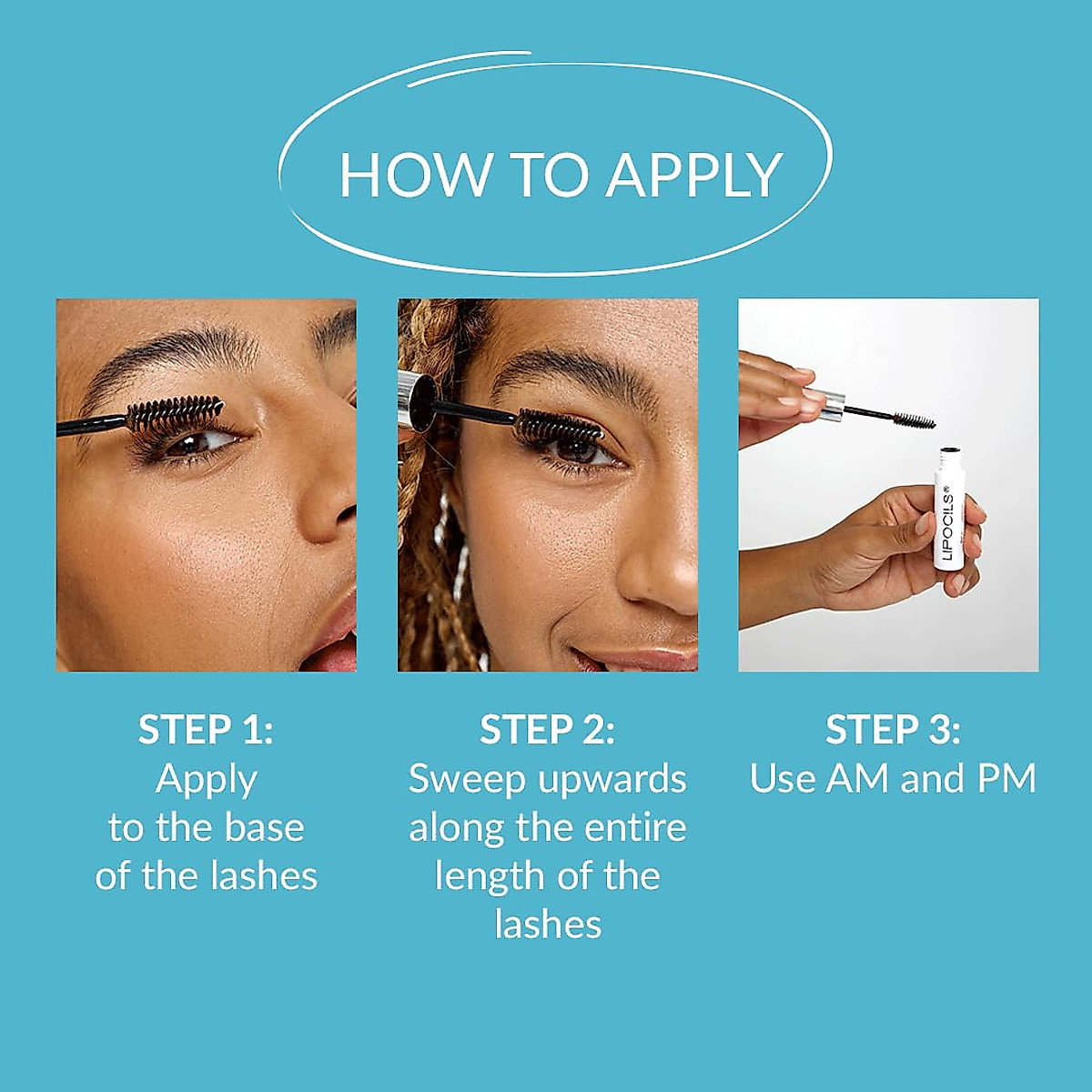 HOW TO APPLY

LIPOCILS®

STEP 1:
Apply to the base of the lashes

STEP 2:
Sweep upwards along the entire length of the lashes

STEP 3:
Use AM and PM