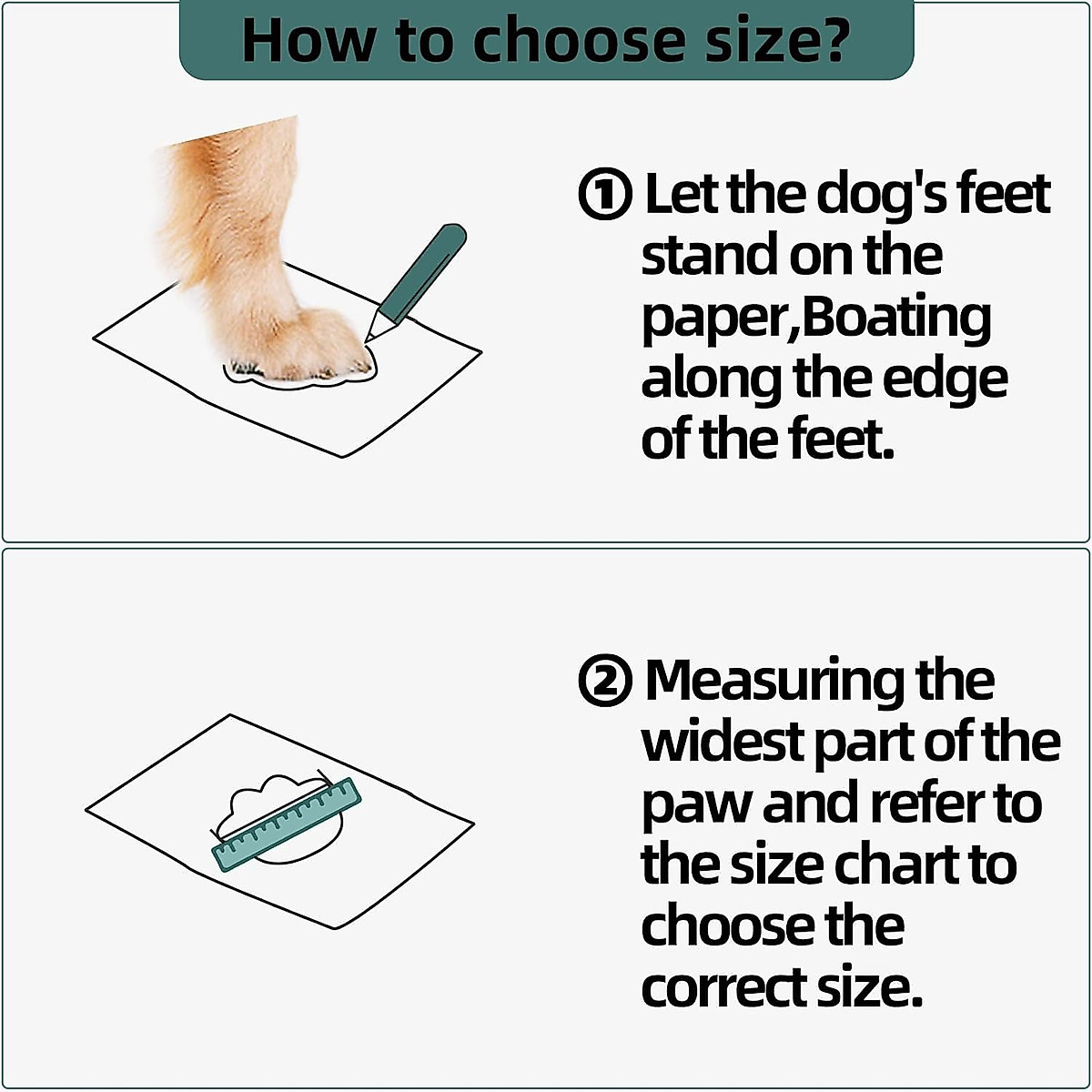 How to choose size?

① Let the dog's feet stand on the paper,Boating along the edge of the feet.

② Measuring the widest part of the paw and refer to the size chart to choose the correct size.