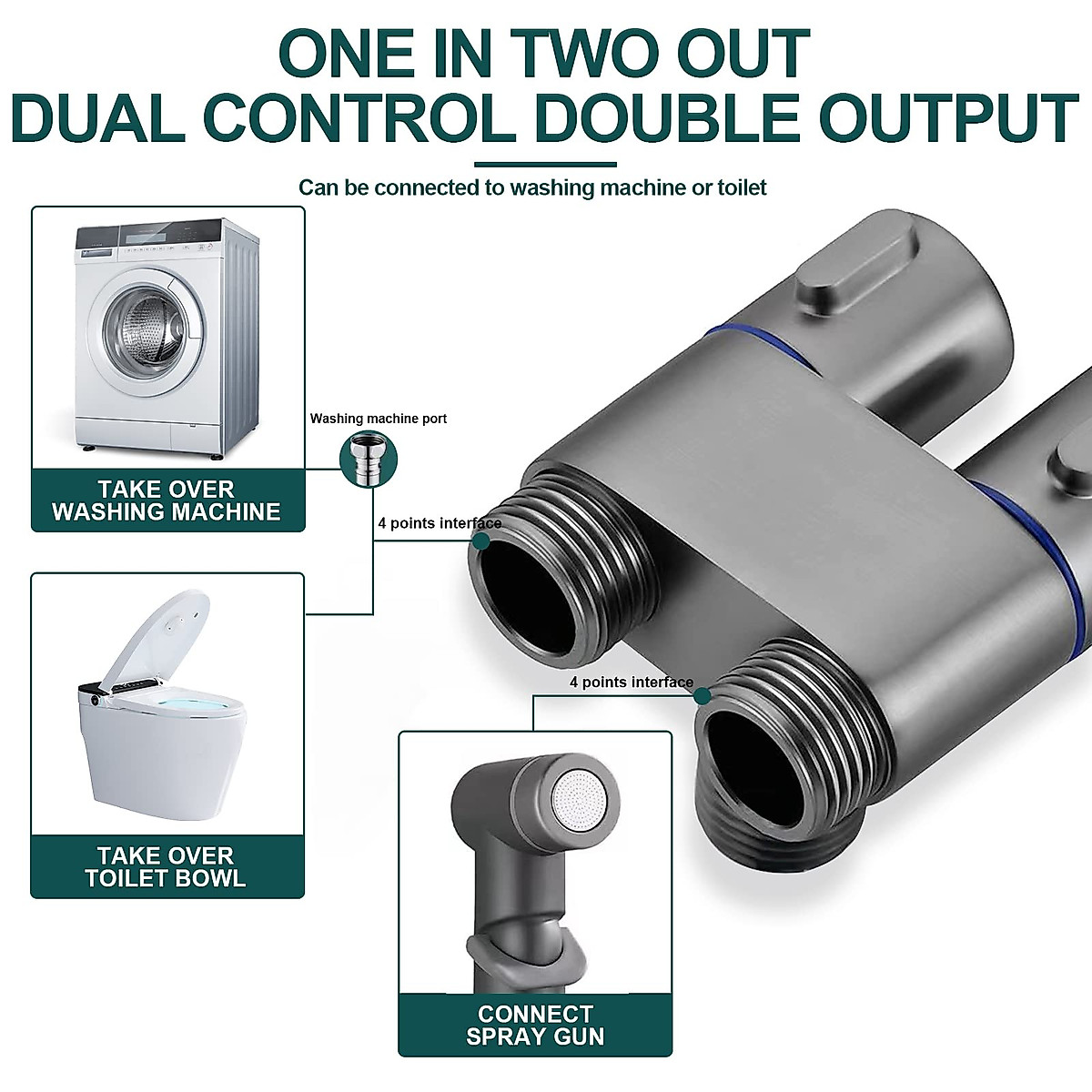 ONE IN TWO OUT
DUAL CONTROL DOUBLE OUTPUT

Can be connected to washing machine or toilet

TAKE OVER WASHING MACHINE

Washing machine port

4 points interface

TAKE OVER TOILET BOWL

4 points interface

CONNECT SPRAY GUN