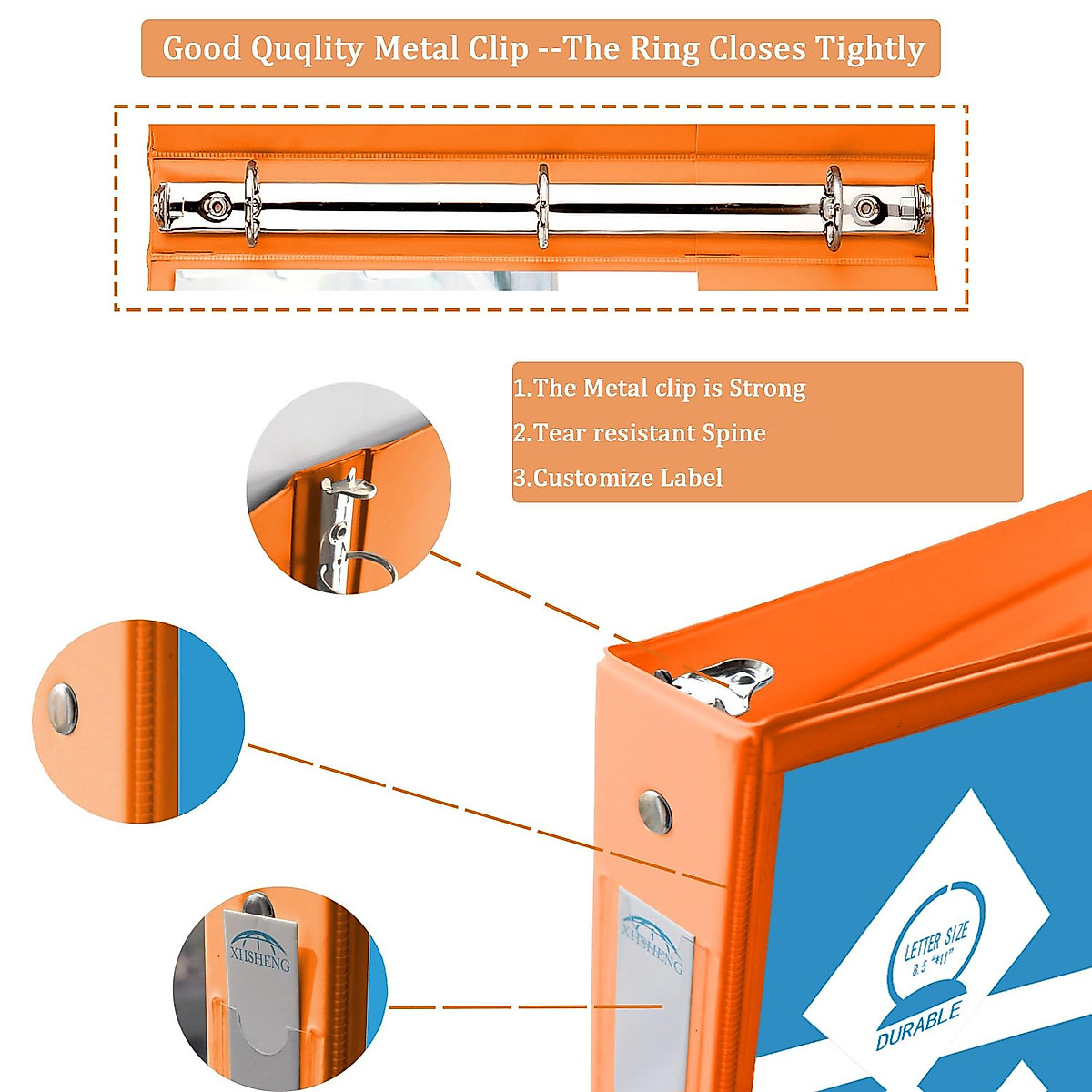 Good Quqlity Metal Clip --The Ring Closes Tightly

1.The Metal clip is Strong
2.Tear resistant Spine
3.Customize Label

XHSHENG

XHSHENG

LETTER SIZE
8.5 "*11"
DURABLE