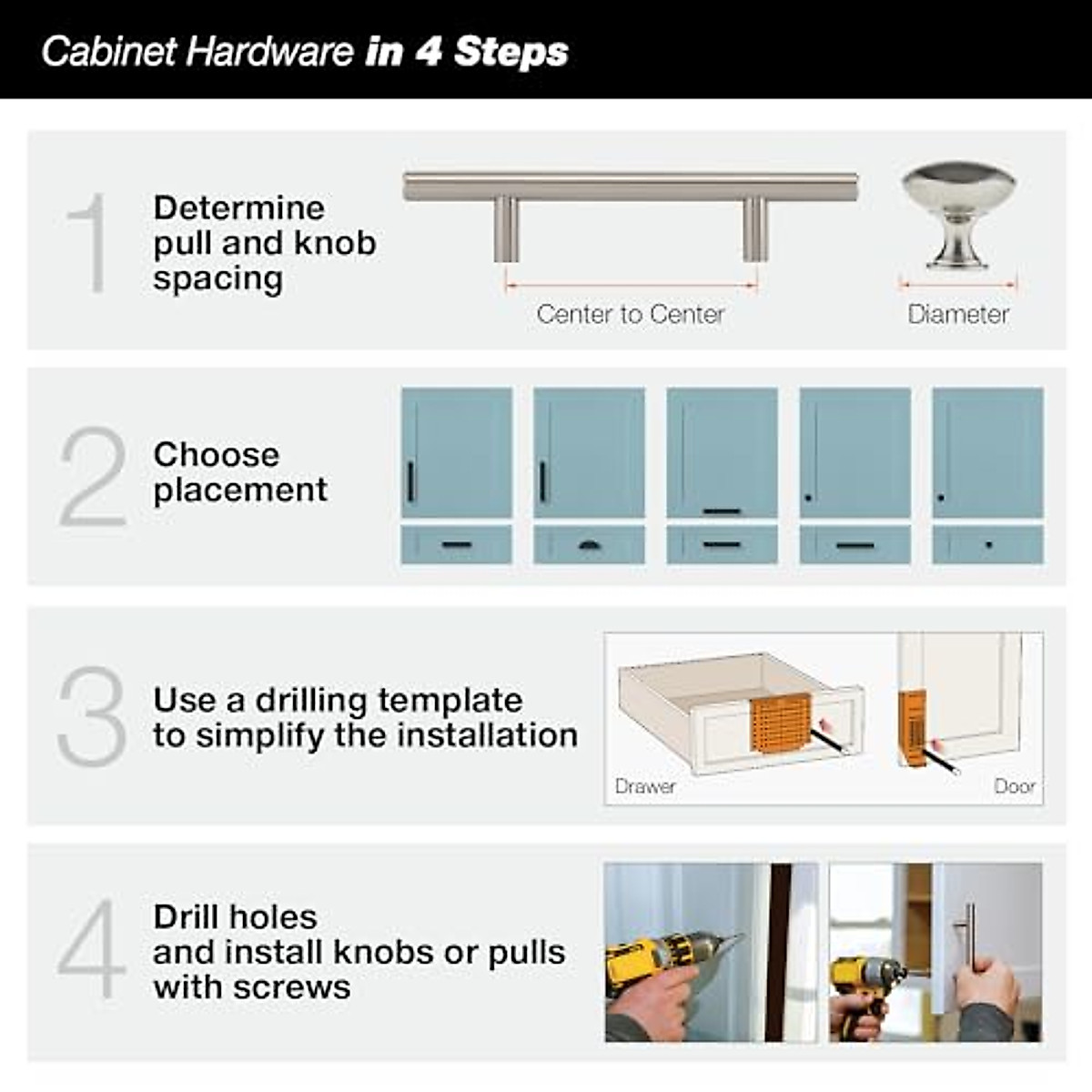 Cabinet Hardware in 4 Steps

1 Determine pull and knob spacing

Center to Center

Diameter

2 Choose placement

3 Use a drilling template to simplify the installation

Drawer

Door

4 Drill holes and install knobs or pulls with screws