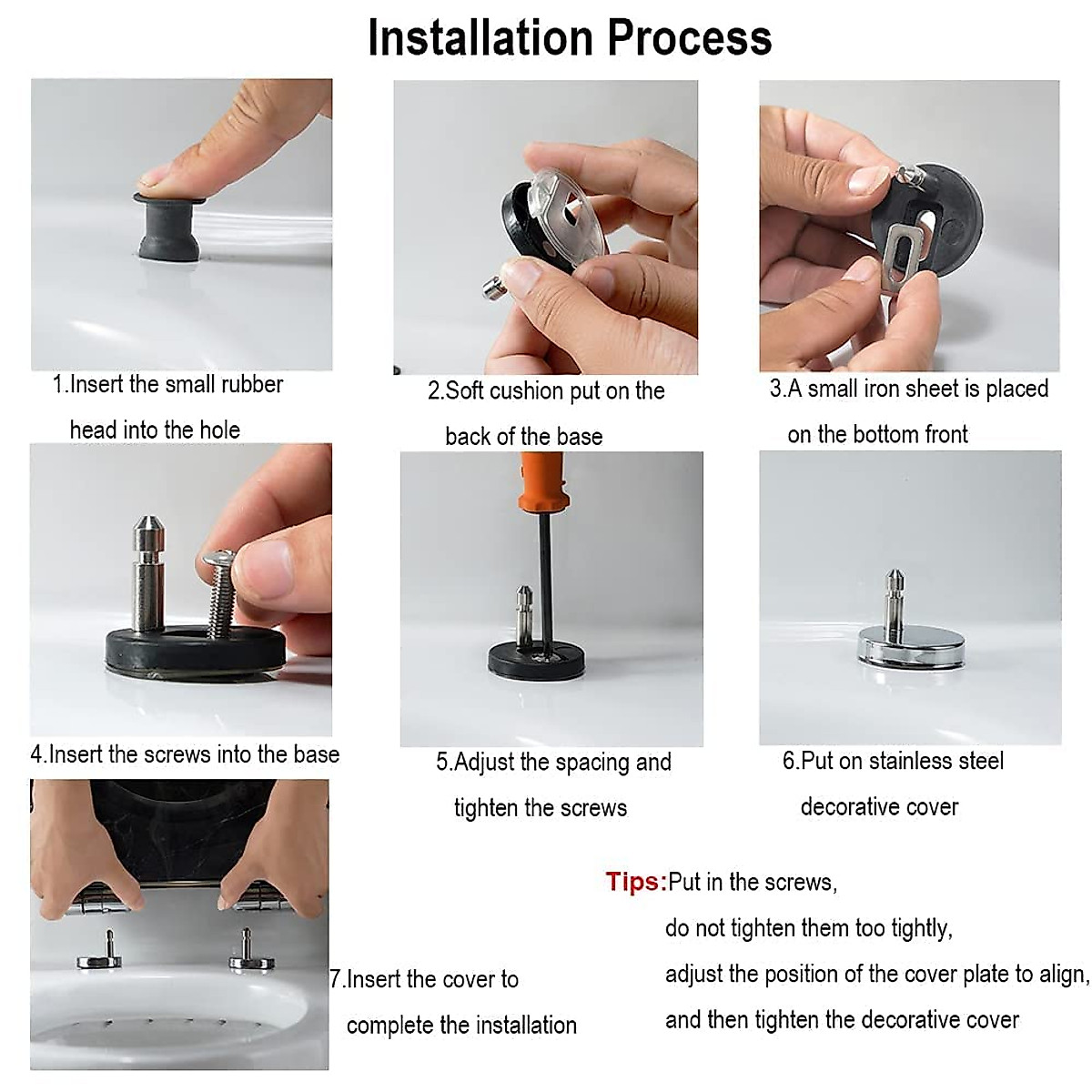 Installation Process

1.Insert the small rubber head into the hole

2.Soft cushion put on the back of the base

3.A small iron sheet is placed on the bottom front

4.Insert the screws into the base

5.Adjust the spacing and tighten the screws

6.Put on stainless steel decorative cover

7.Insert the cover to complete the installation

Tips:Put in the screws, do not tighten them too tightly, adjust the position of the cover plate to align, and then tighten the decorative cover