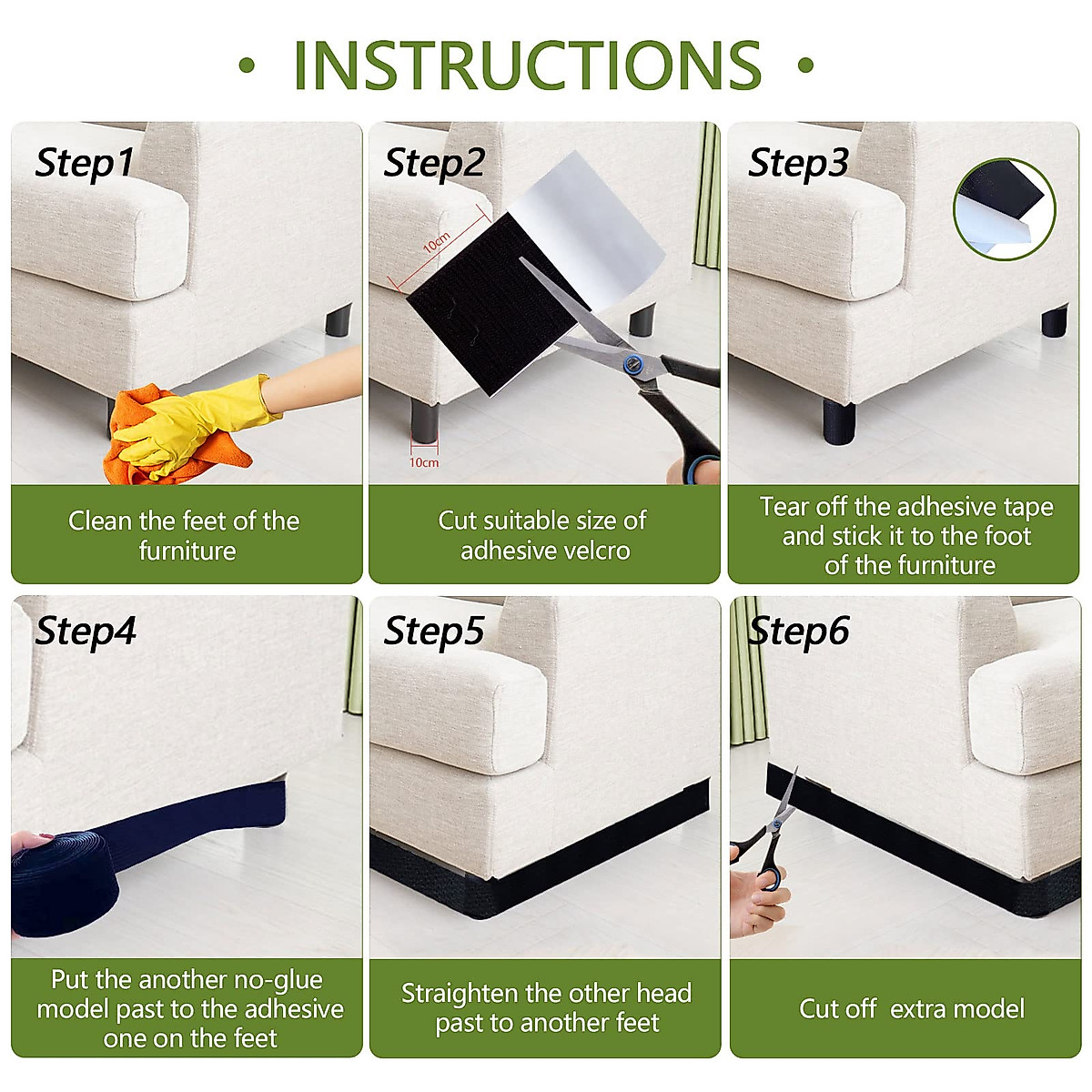 • INSTRUCTIONS •

Step1

Clean the feet of the furniture

Step2

10cm

10cm

Cut suitable size of adhesive velcro

Step3

Tear off the adhesive tape and stick it to the foot of the furniture

Step4

Put the another no-glue model past to the adhesive one on the feet

Step5

Straighten the other head past to another feet

Step6

Cut off extra model