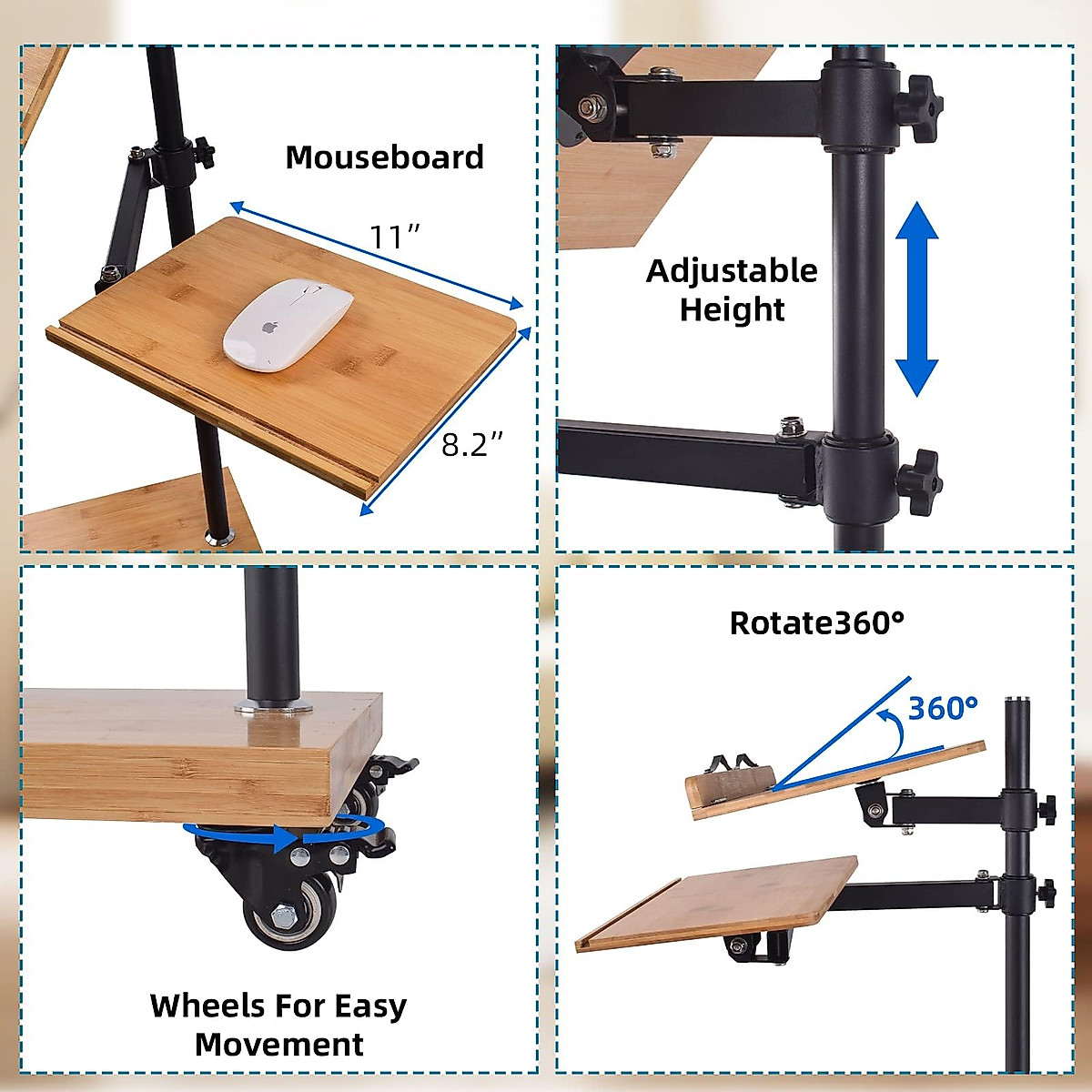 Mouseboard

11″

8.2″

Adjustable Height

Wheels For Easy Movement

Rotate360°

360°