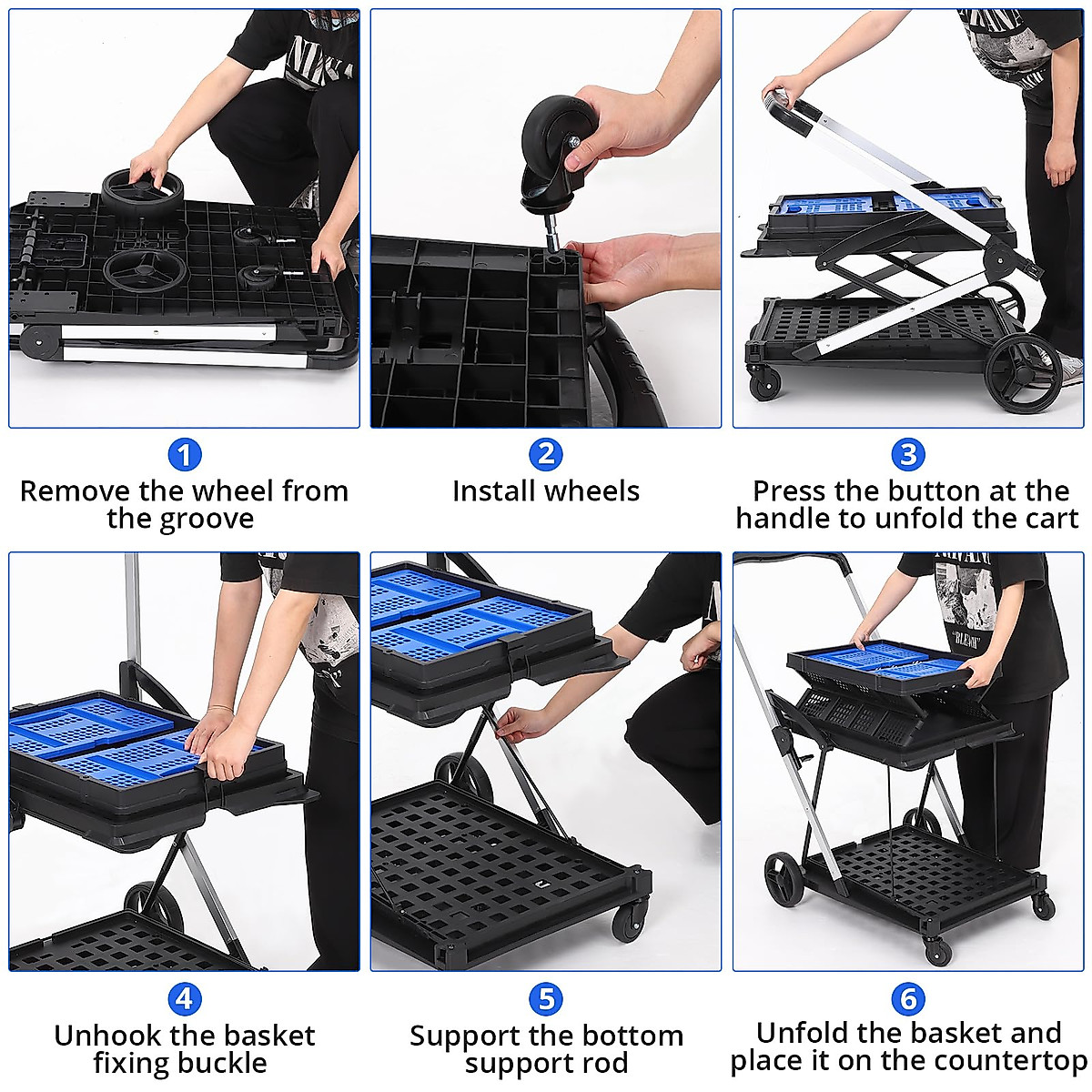 1
Remove the wheel from the groove

2
Install wheels

3
Press the button at the handle to unfold the cart

4
Unhook the basket fixing buckle

5
Support the bottom support rod

6
Unfold the basket and place it on the countertop