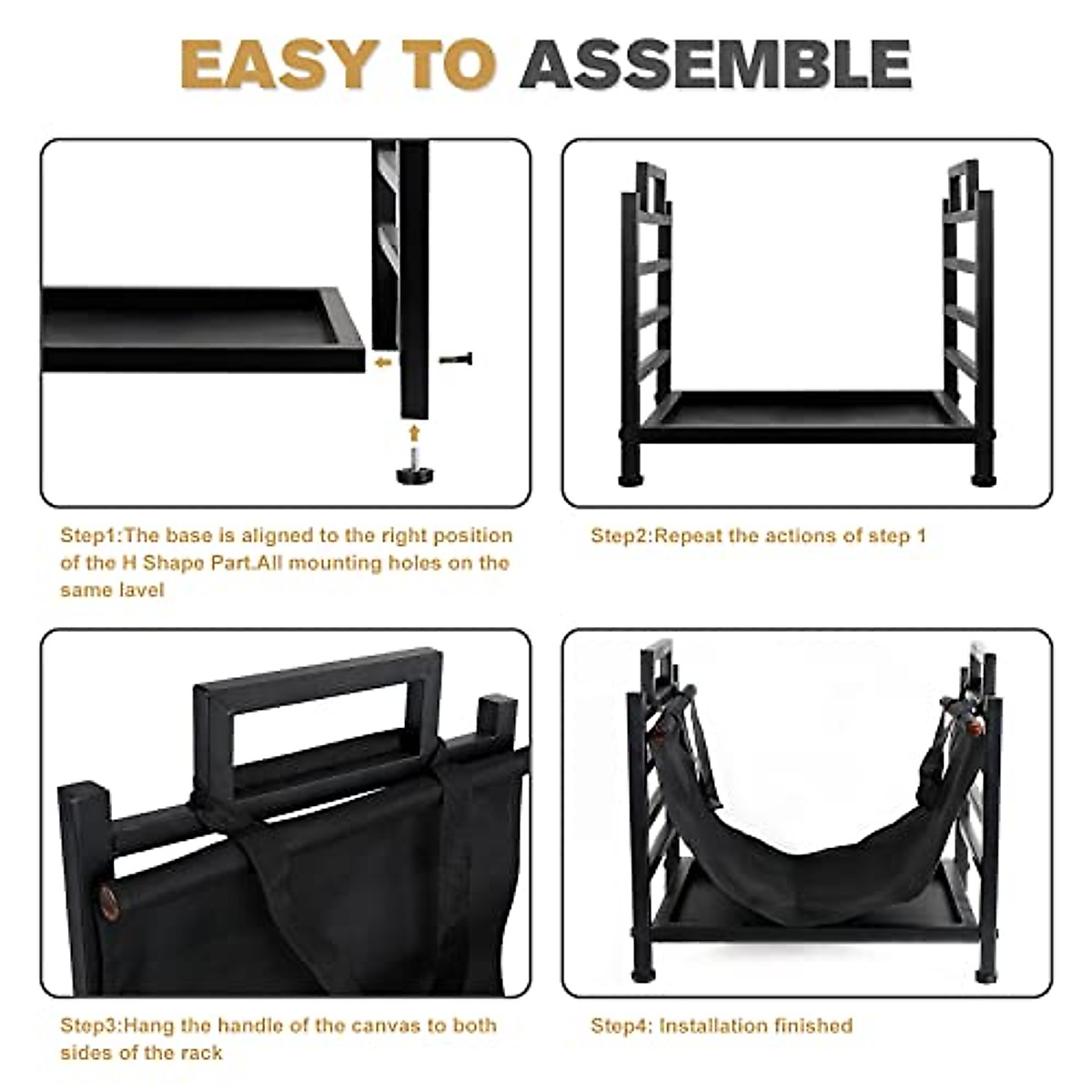 EASY TO ASSEMBLE

Step1:The base is aligned to the right position of the H Shape Part.All mounting holes on the same lavel

Step2:Repeat the actions of step 1

Step3:Hang the handle of the canvas to both sides of the rack

Step4: Installation finished