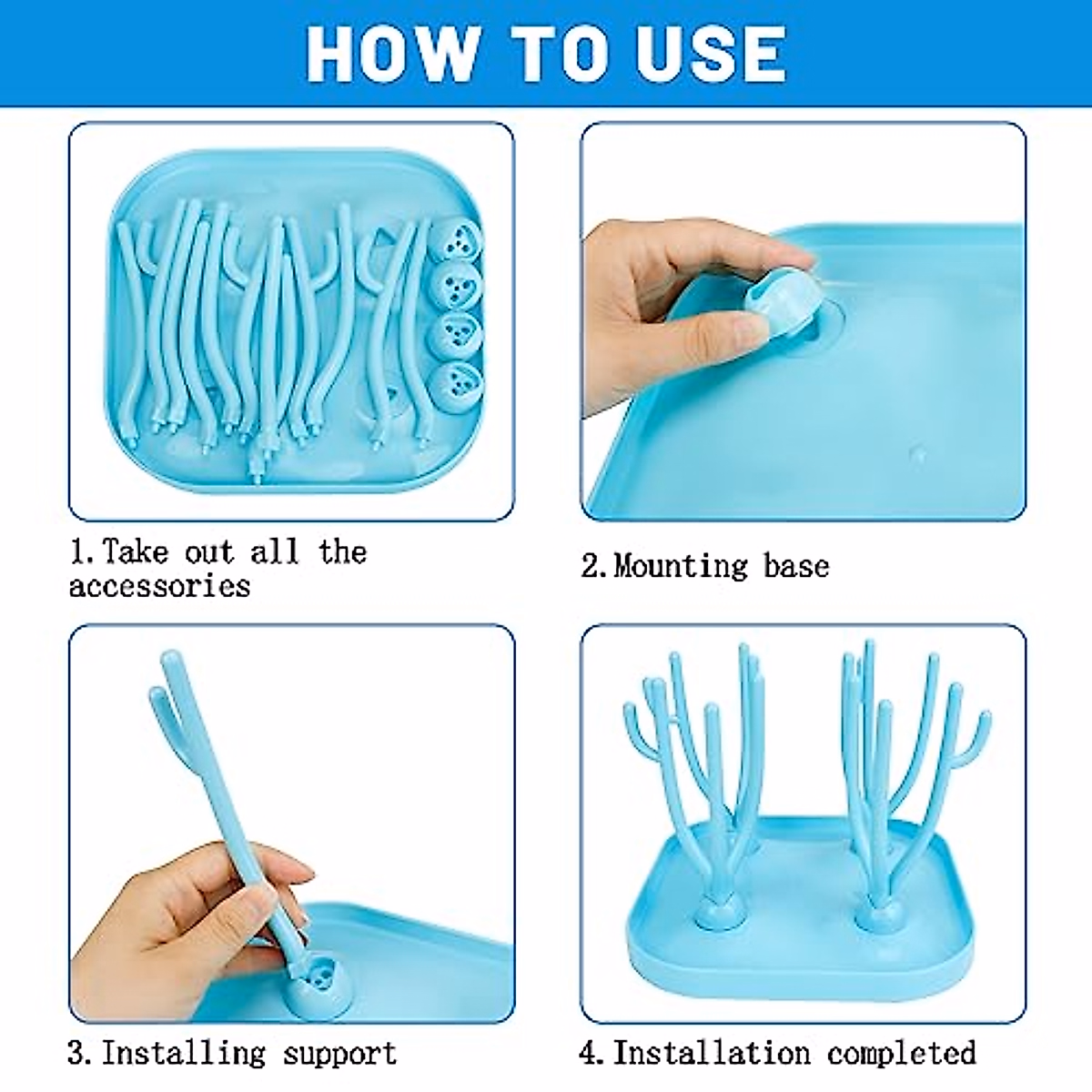 HOW TO USE

1. Take out all the accessories

2. Mounting base

3. Installing support

4. Installation completed