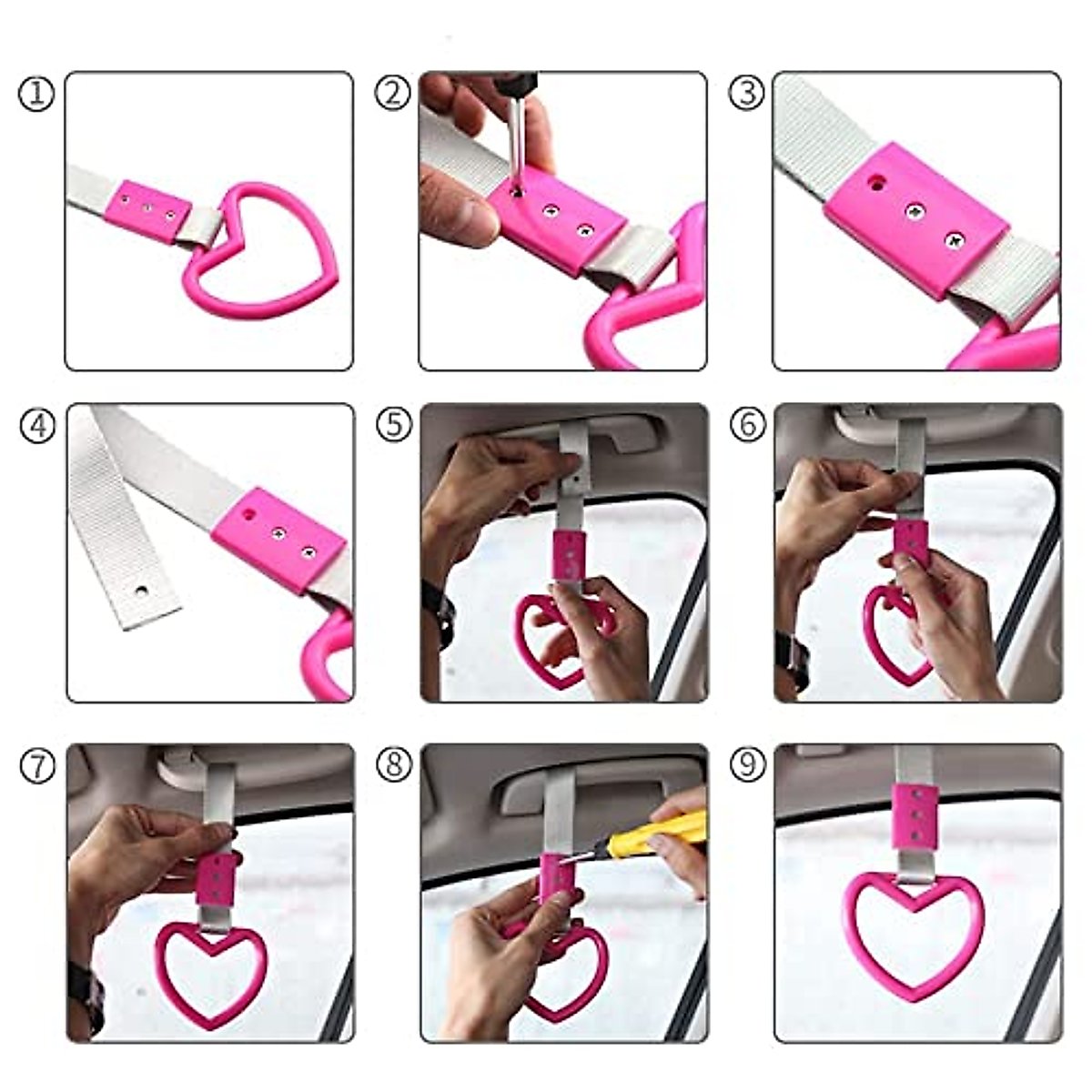 ①

②

③

④

⑤

⑥

⑦

⑧

⑨