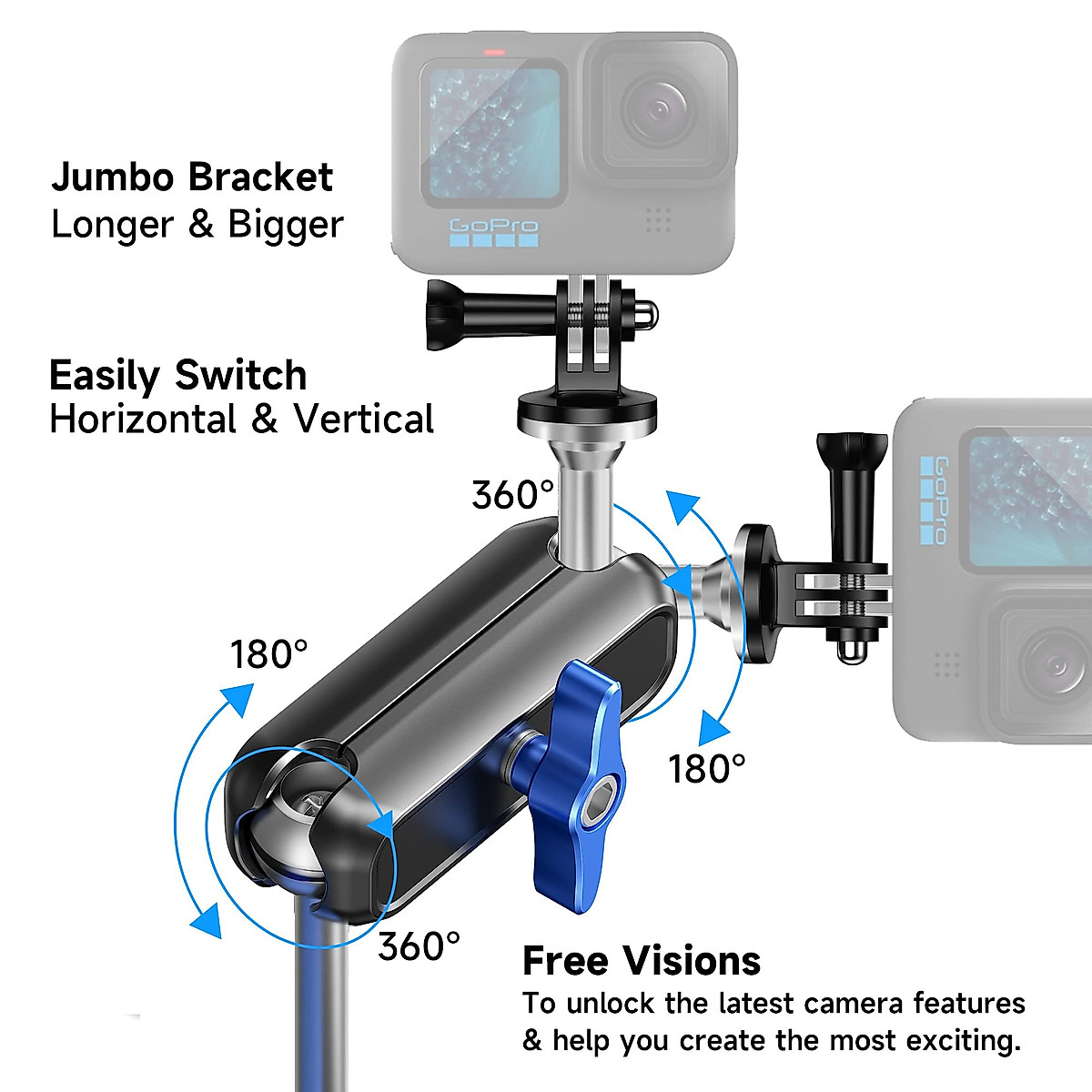 Jumbo Bracket
Longer & Bigger

GoPro

Easily Switch
Horizontal & Vertical

360°

GoPro

180°

180°

360°

Free Visions
To unlock the latest camera features & help you create the most exciting.