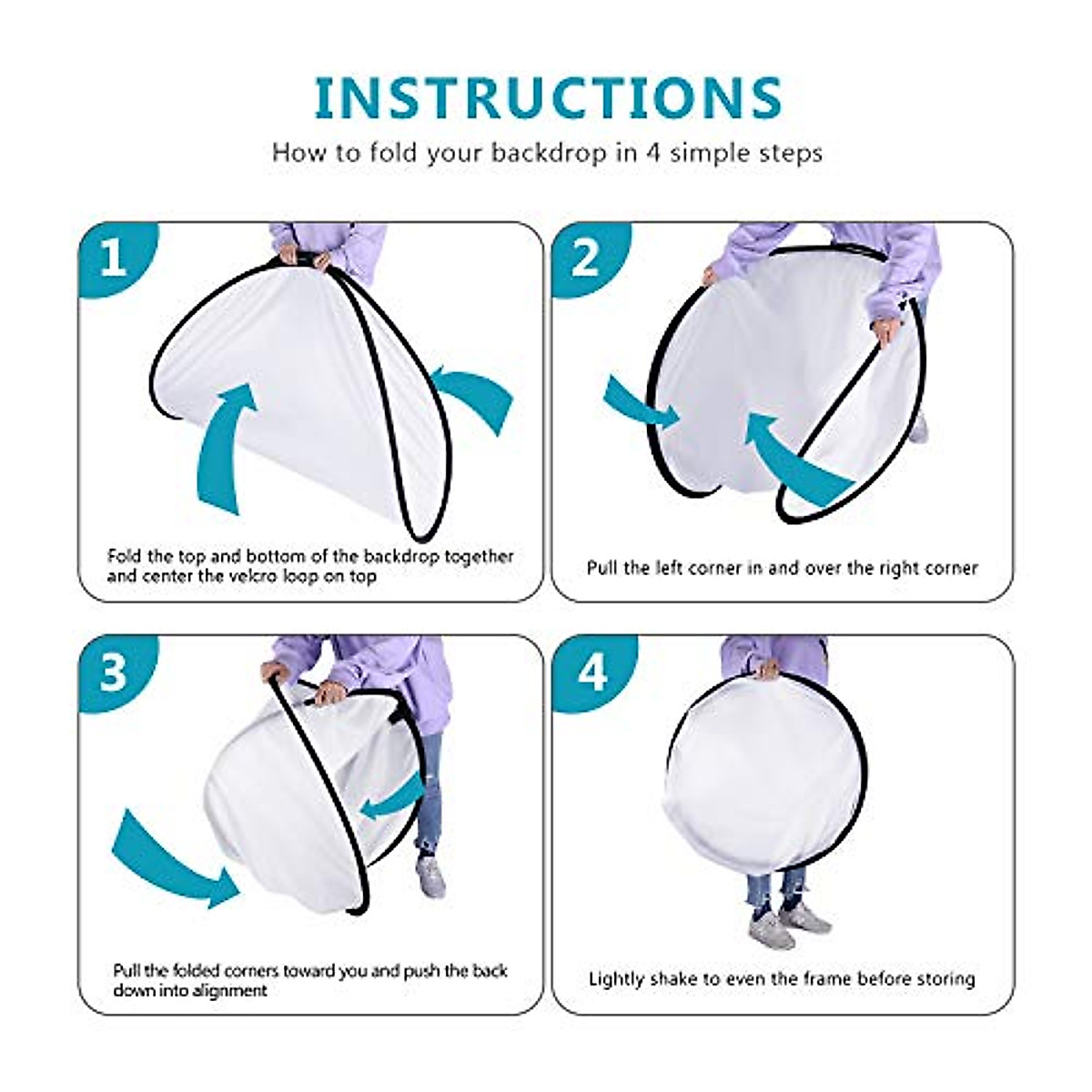 INSTRUCTIONS

How to fold your backdrop in 4 simple steps

1

Fold the top and bottom of the backdrop together and center the velcro loop on top

2

Pull the left corner in and over the right corner

3

Pull the folded corners toward you and push the back down into alignment

4

Lightly shake to even the frame before storing