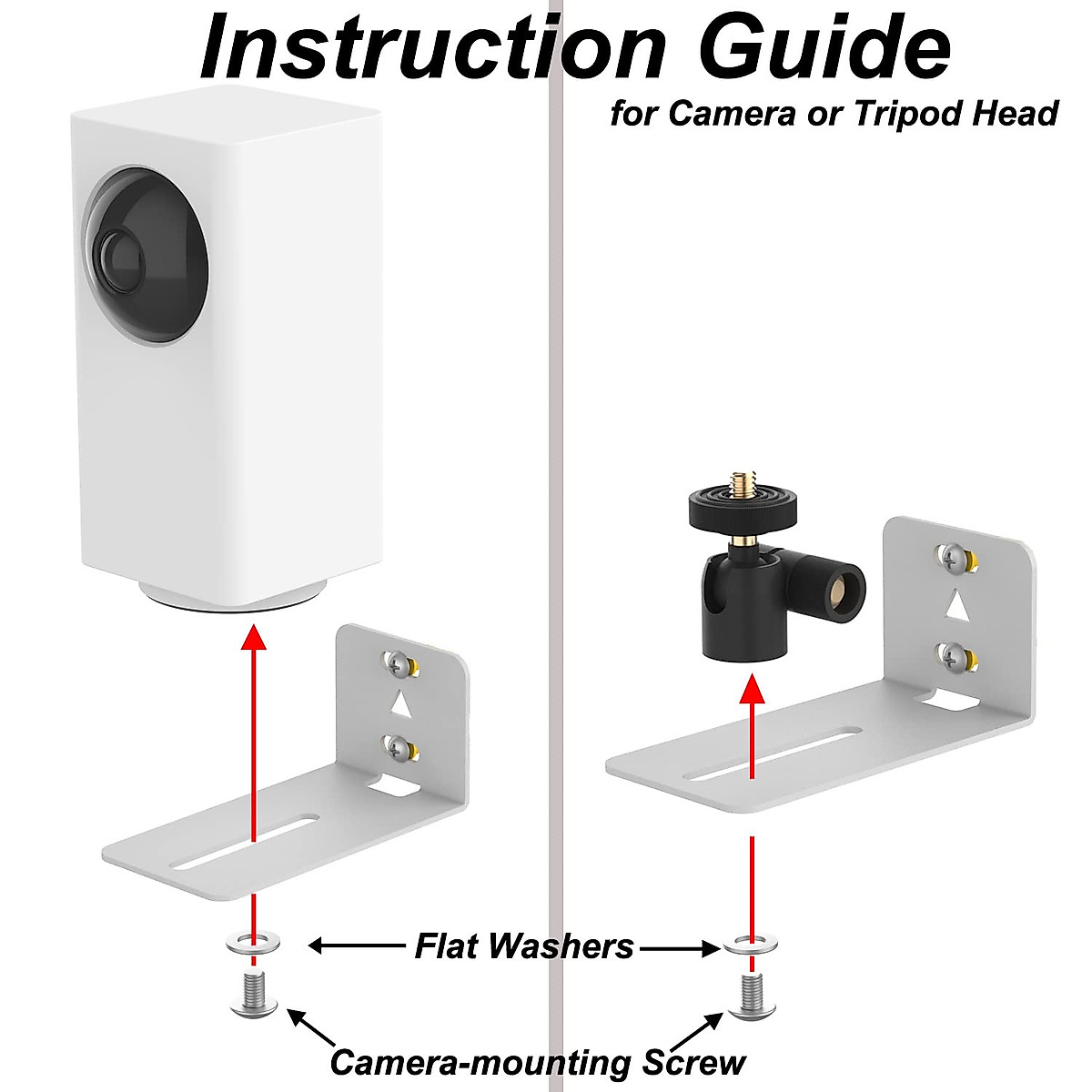 Instruction Guide
for Camera or Tripod Head

Flat Washers

Camera-mounting Screw