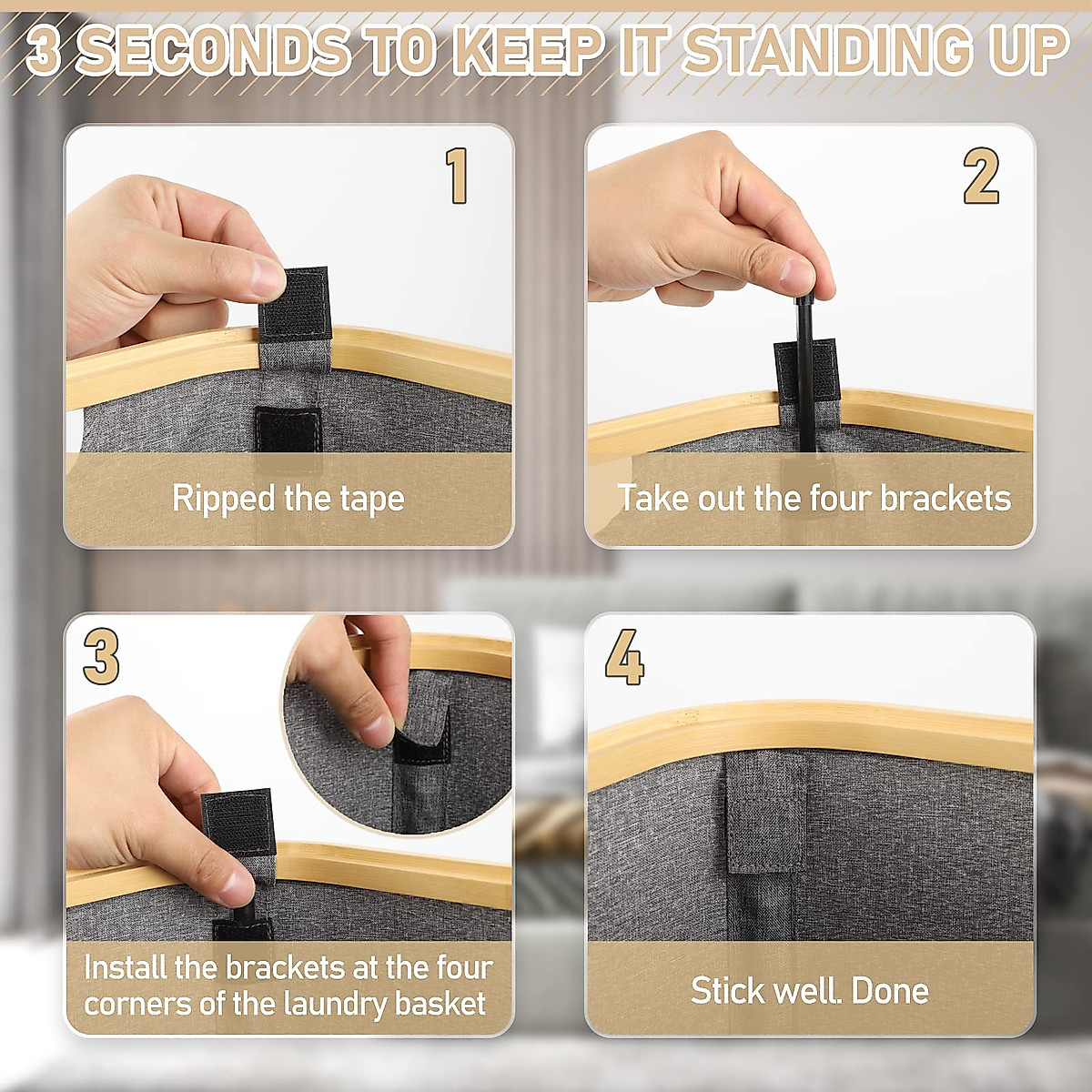 3 SECONDS TO KEEP IT STANDING UP

1

Ripped the tape

2

Take out the four brackets

3

Install the brackets at the four corners of the laundry basket

4

Stick well. Done