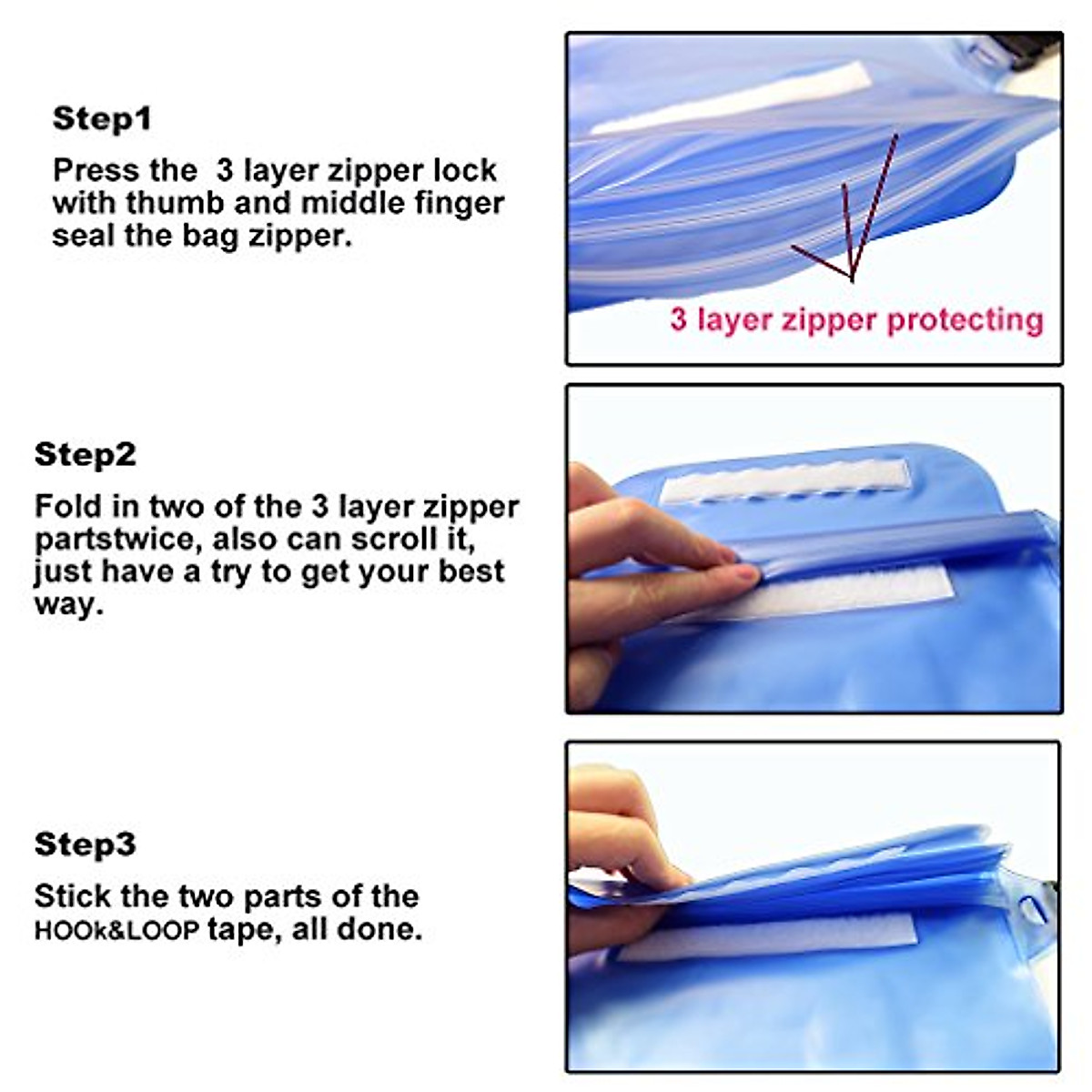 Step1

Press the 3 layer zipper lock with thumb and middle finger seal the bag zipper.

3 layer zipper protecting

Step2

Fold in two of the 3 layer zipper partstwice, also can scroll it, just have a try to get your best way.

Step3

Stick the two parts of the HOOk&LOOP tape, all done.