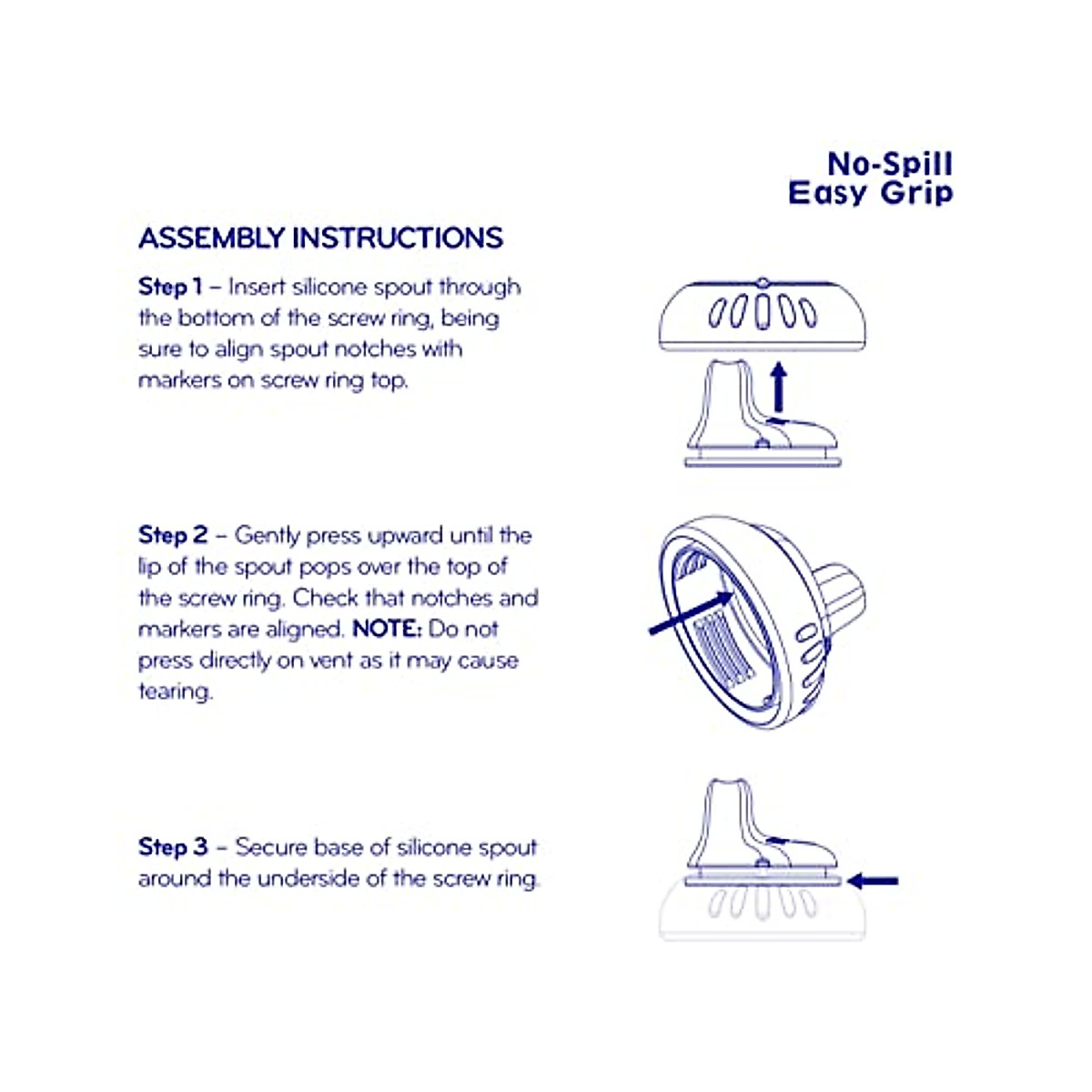 No-Spill
Easy Grip

ASSEMBLY INSTRUCTIONS

Step 1 – Insert silicone spout through the bottom of the screw ring, being sure to align spout notches with markers on screw ring top.

Step 2 – Gently press upward until the lip of the spout pops over the top of the screw ring. Check that notches and markers are aligned. NOTE: Do not press directly on vent as it may cause tearing.

Step 3 – Secure base of silicone spout around the underside of the screw ring.