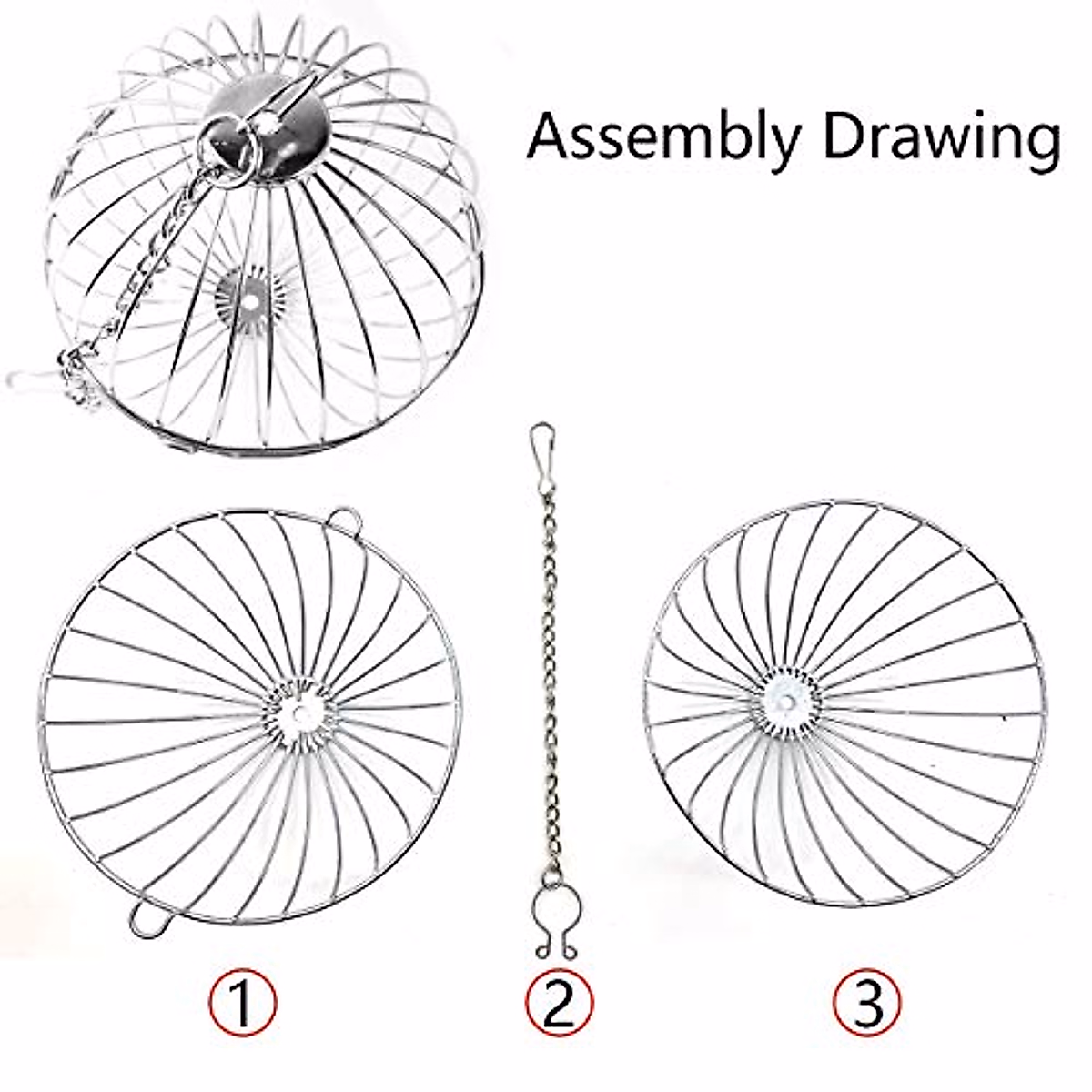 Assembly Drawing

①

②

③