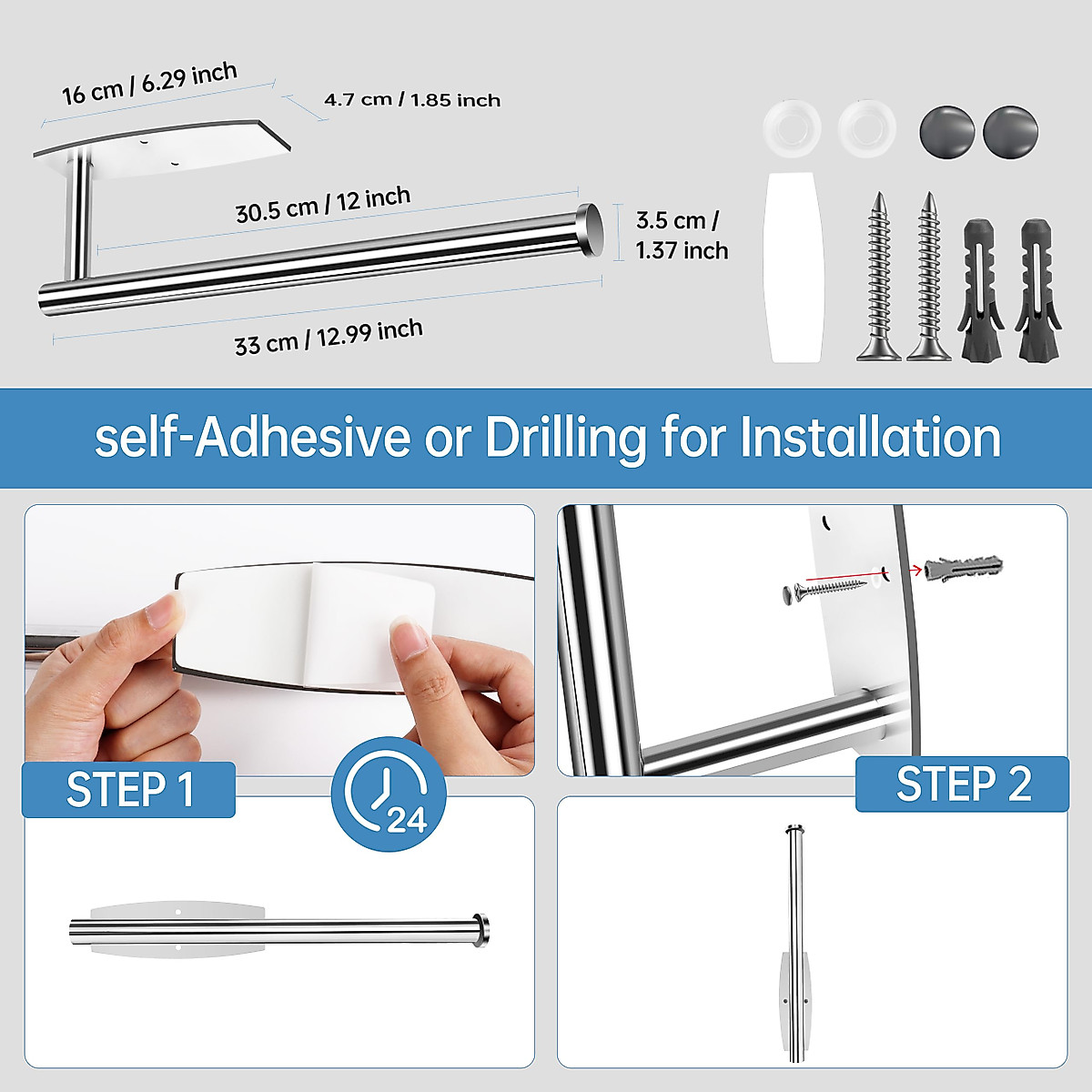 16 cm / 6.29 inch

4.7 cm / 1.85 inch

30.5 cm / 12 inch

3.5 cm / 1.37 inch

33 cm / 12.99 inch

self-Adhesive or Drilling for Installation

STEP 1

24

STEP 2