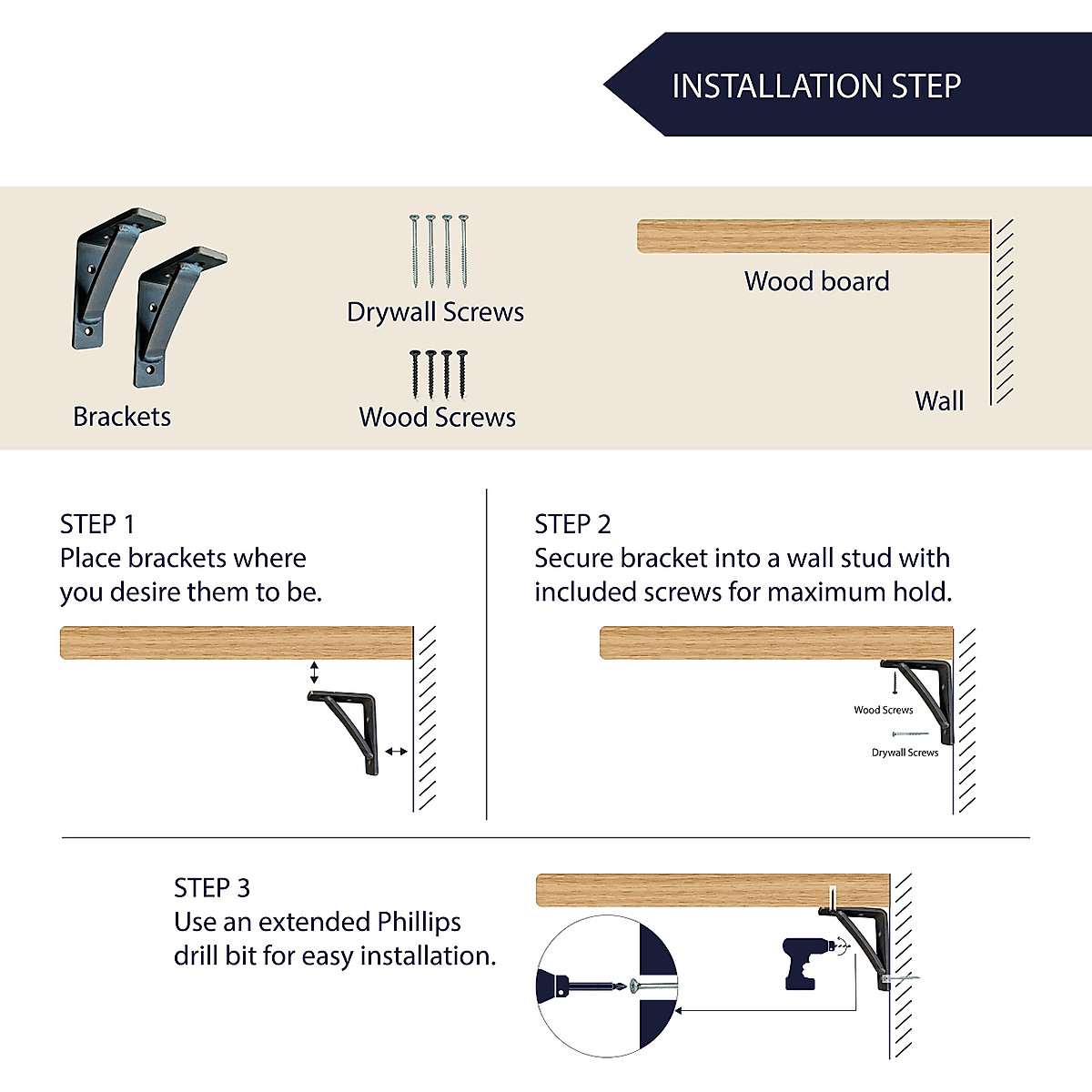 INSTALLATION STEP

Brackets

Drywall Screws

Wood Screws

Wood board

Wall

STEP 1
Place brackets where you desire them to be.

STEP 2
Secure bracket into a wall stud with included screws for maximum hold.

Wood Screws

Drywall Screws

STEP 3
Use an extended Phillips drill bit for easy installation.