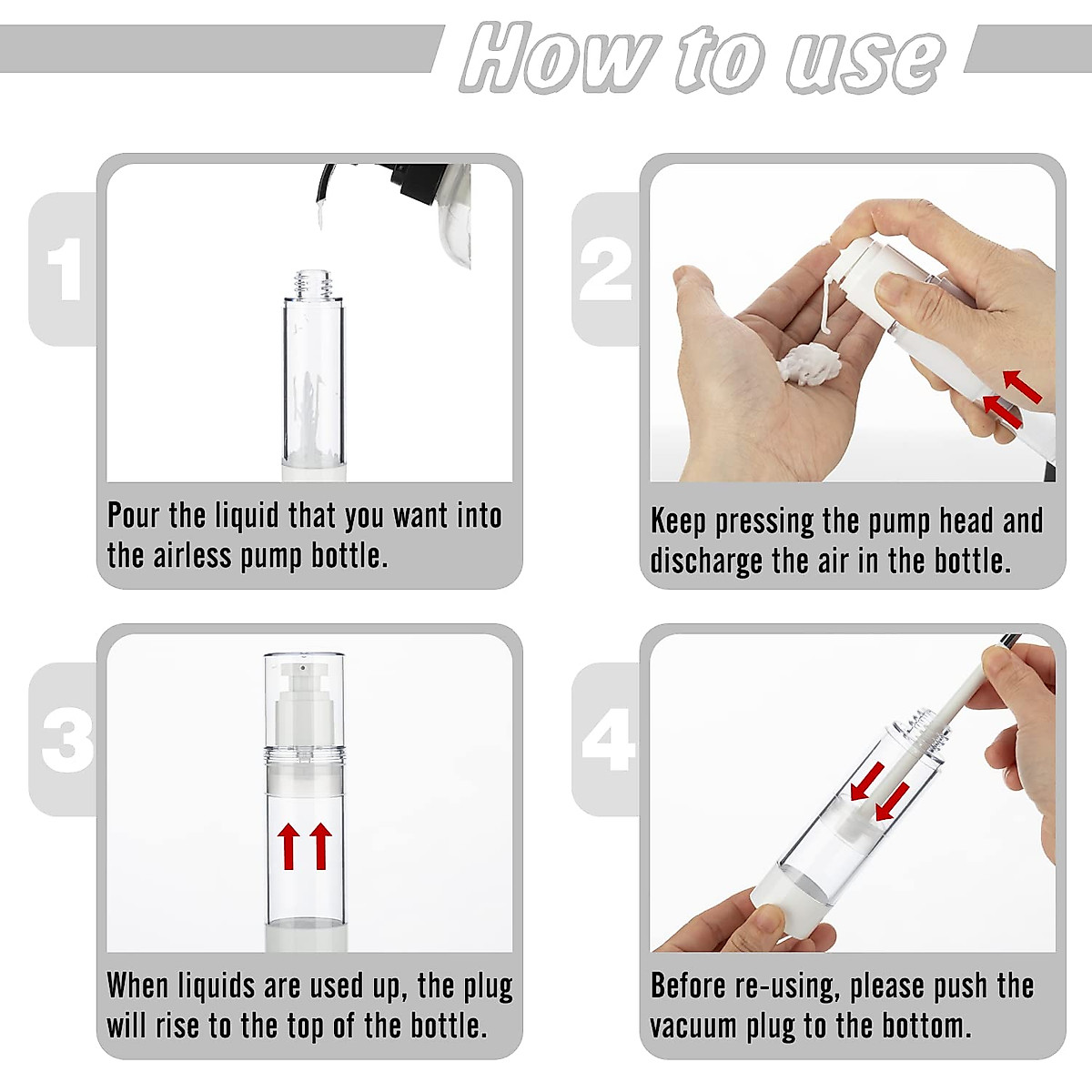 How to use

1

Pour the liquid that you want into the airless pump bottle.

2

Keep pressing the pump head and discharge the air in the bottle.

3

When liquids are used up, the plug will rise to the top of the bottle.

4

Before re-using, please push the vacuum plug to the bottom.