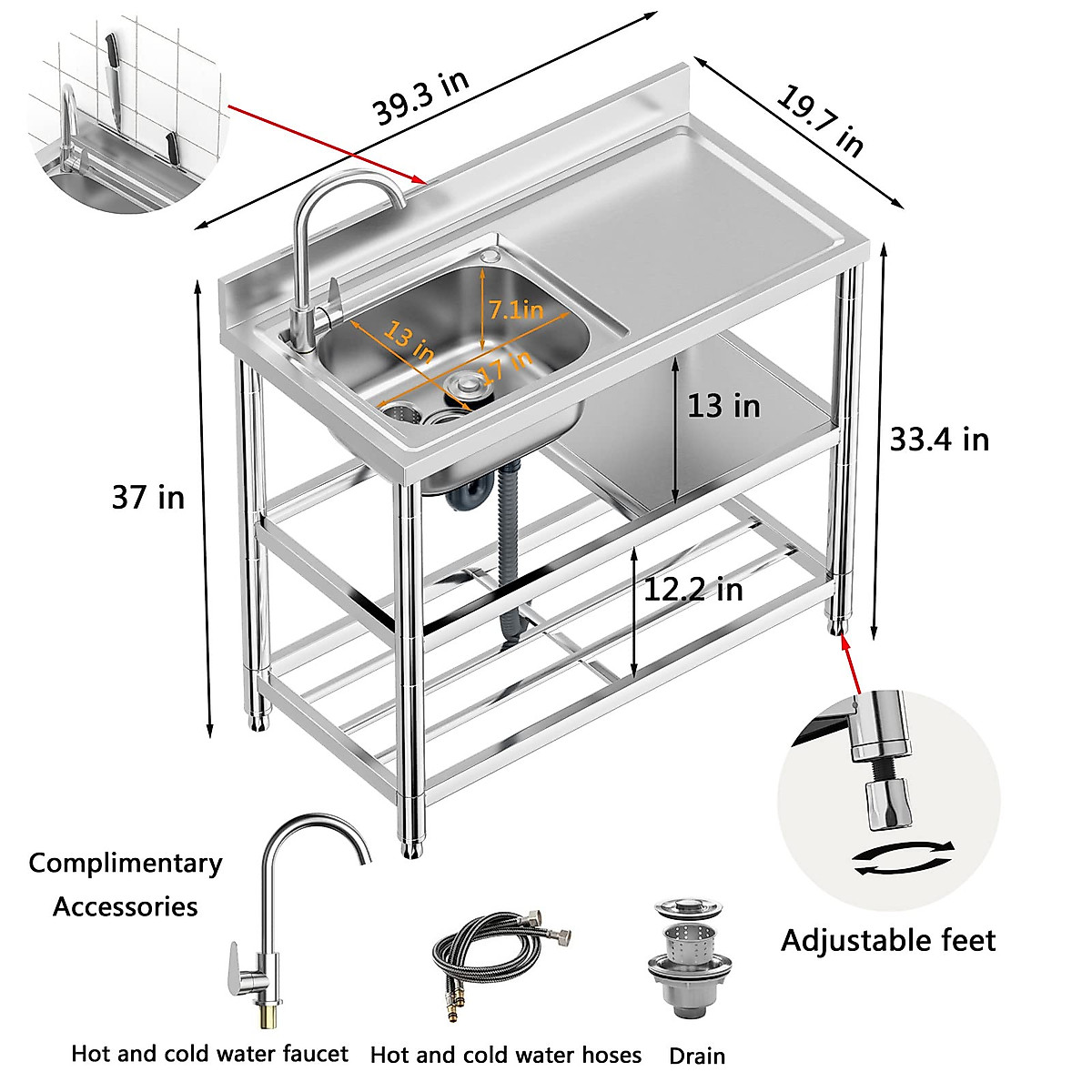 39.3 in

19.7 in

7.1in

13 in

17 in

13 in

33.4 in

37 in

12.2 in

Complimentary Accessories

Adjustable feet

Hot and cold water faucet

Hot and cold water hoses

Drain