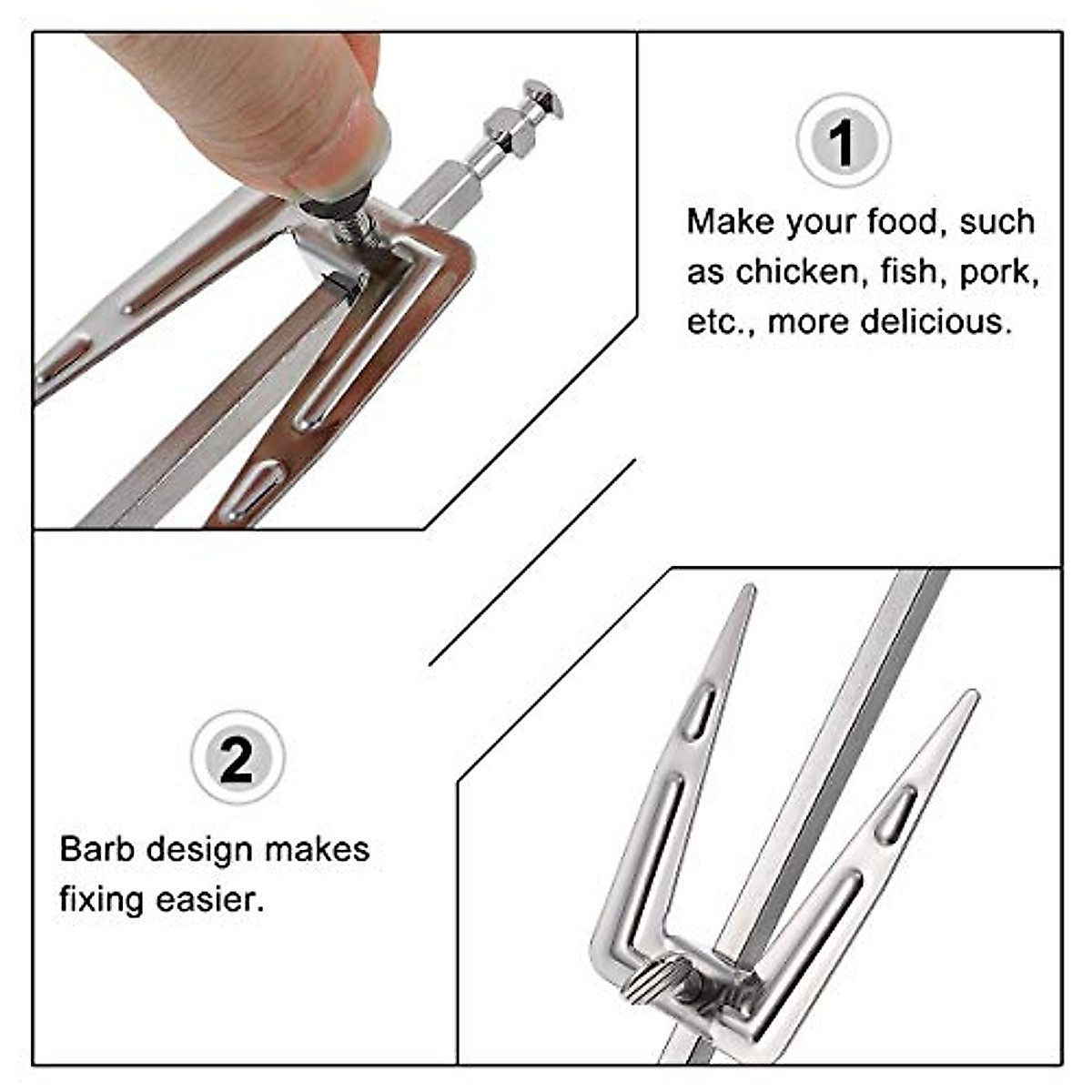 1

Make your food, such as chicken, fish, pork, etc., more delicious.

2

Barb design makes fixing easier.