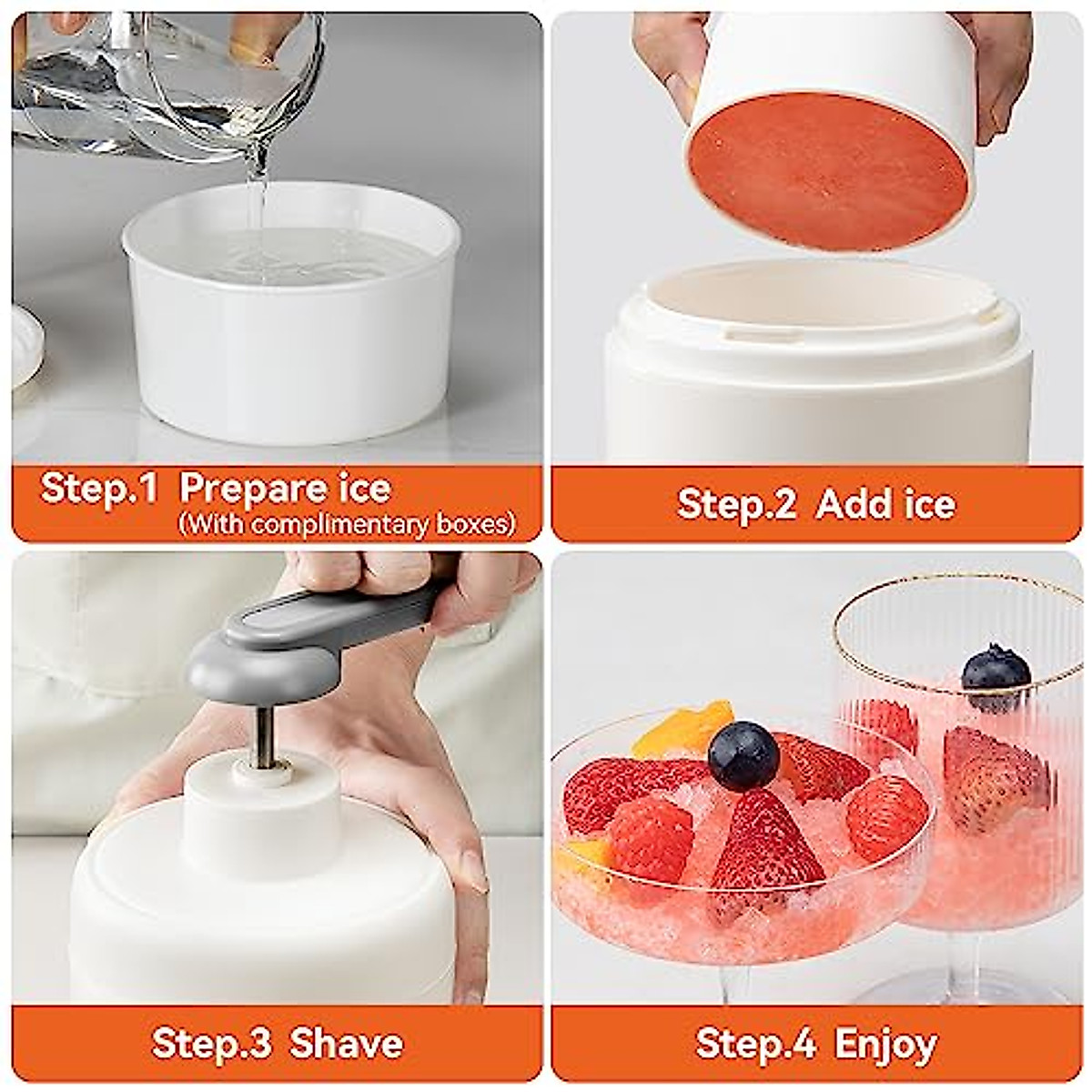 Step.1 Prepare ice
(With complimentary boxes)

Step.2 Add ice

Step.3 Shave

Step.4 Enjoy