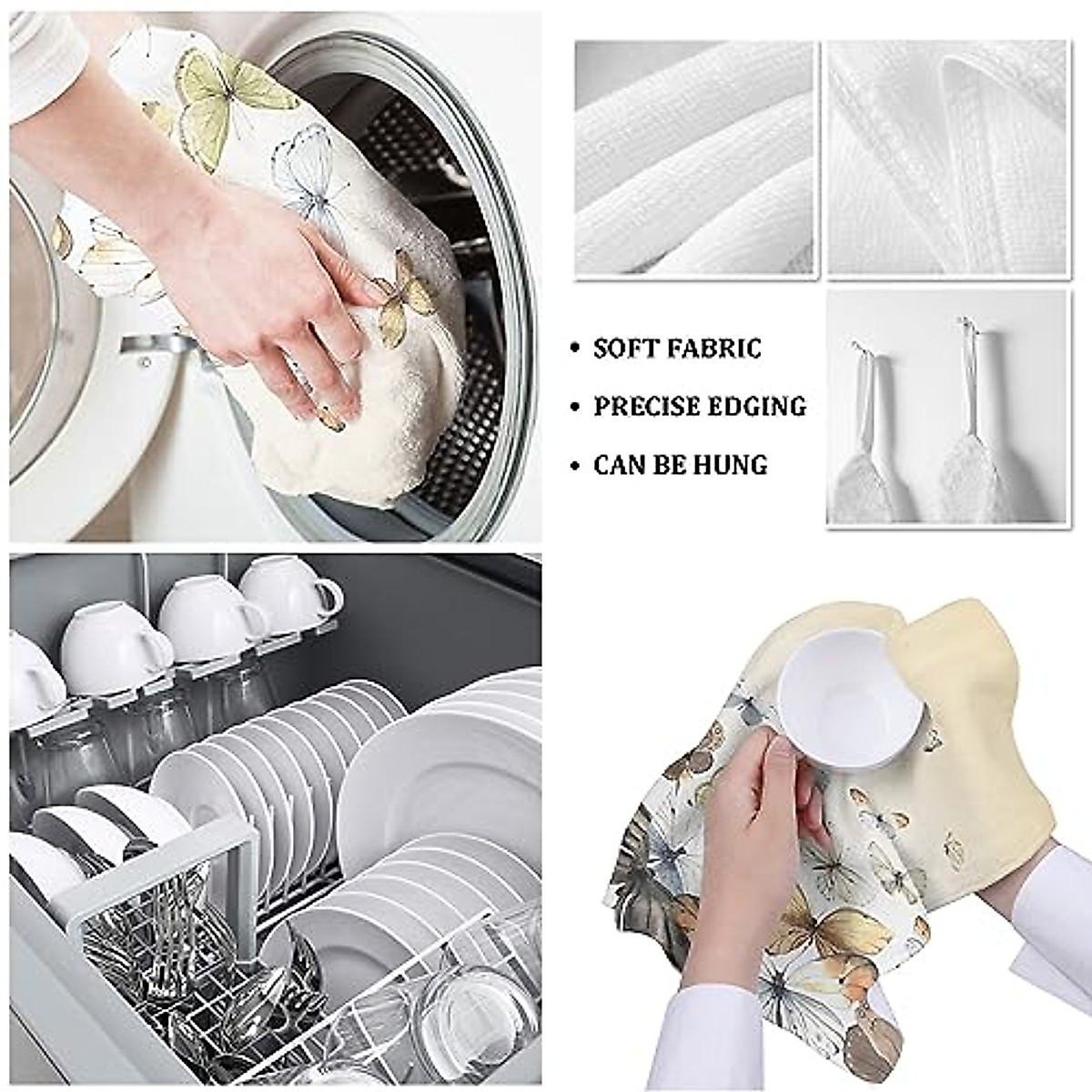 • SOFT FABRIC
• PRECISE EDGING
• CAN BE HUNG