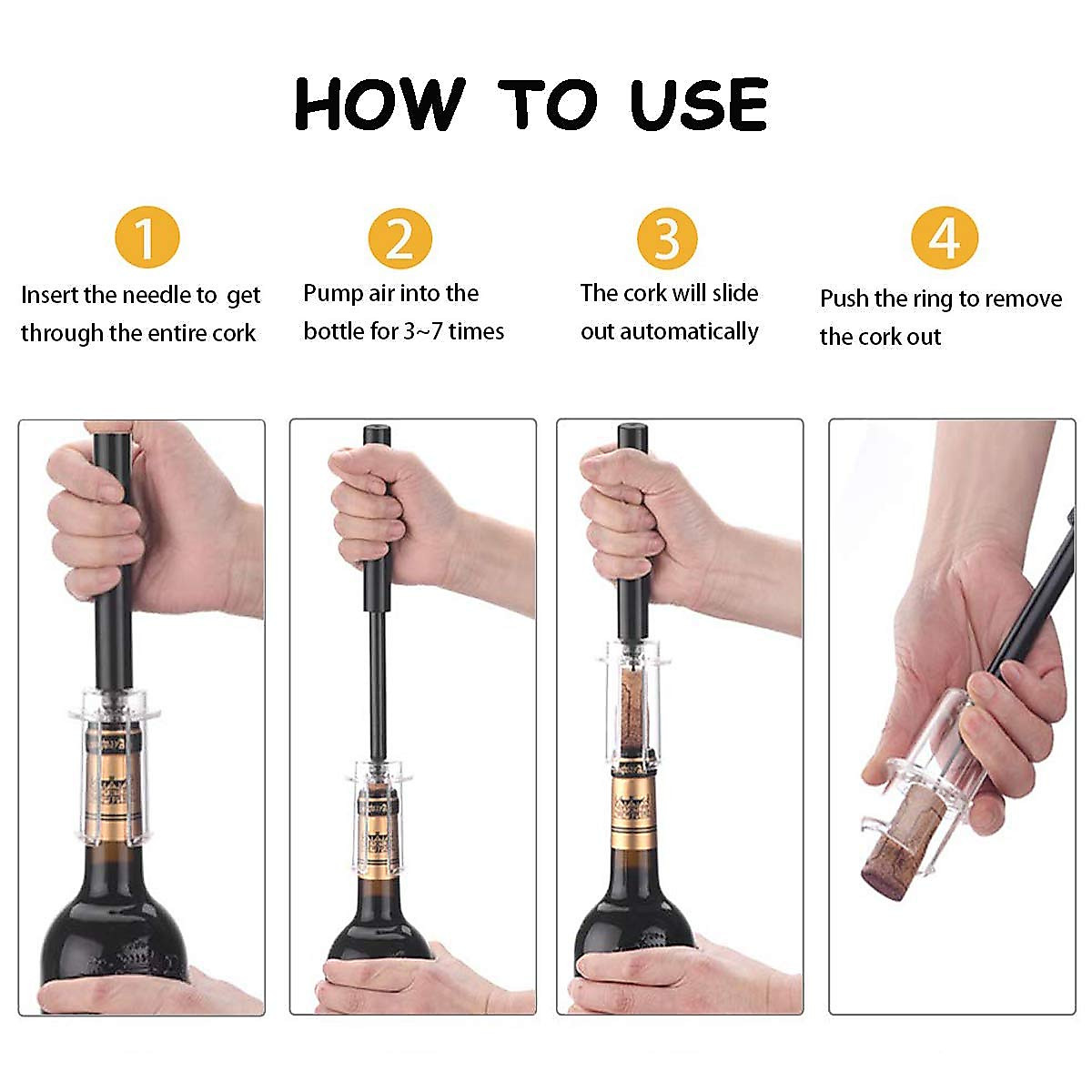 HOW TO USE

1
Insert the needle to get through the entire cork

2
Pump air into the bottle for 3~7 times

3
The cork will slide out automatically

4
Push the ring to remove the cork out