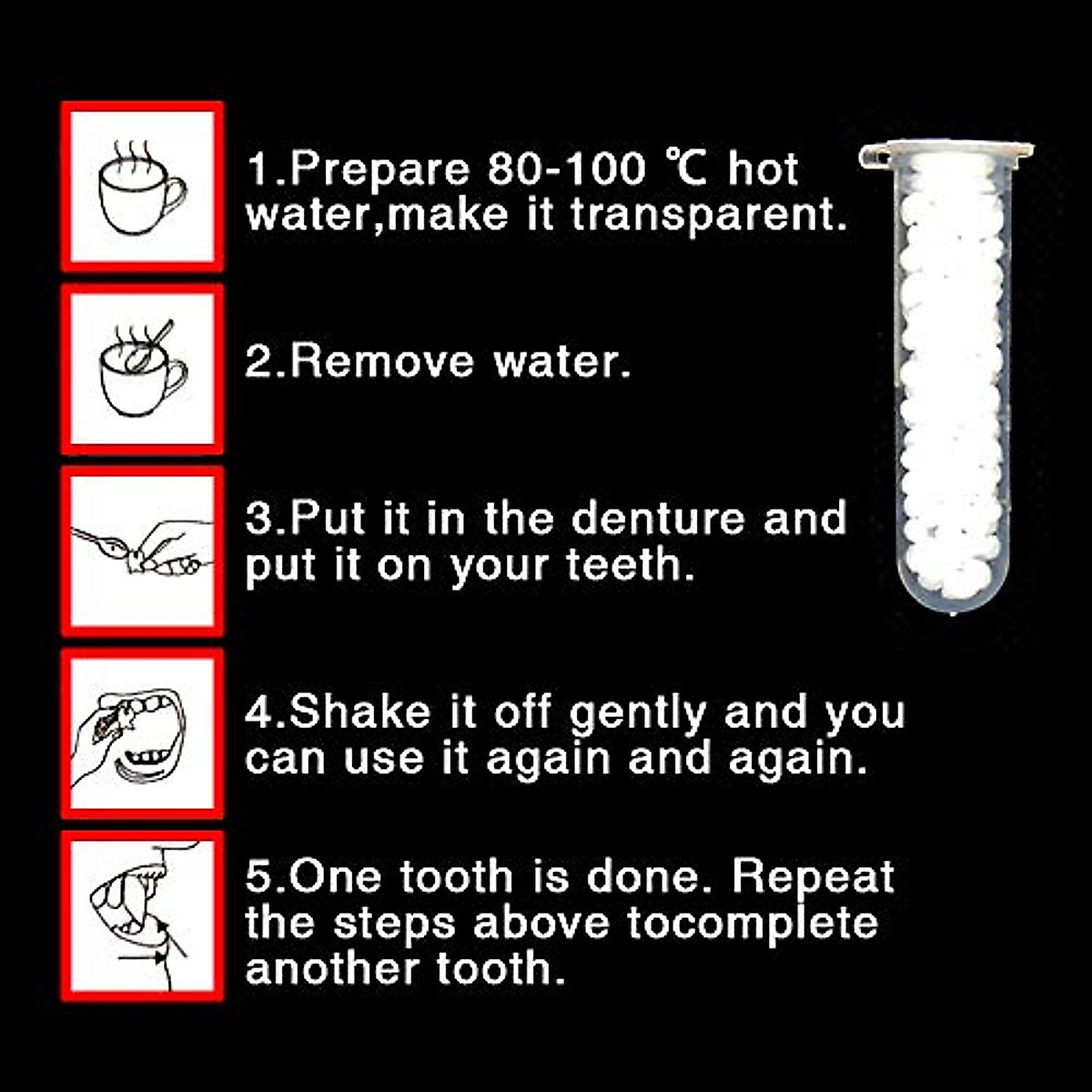 1.Prepare 80-100 ℃ hot water,make it transparent.

2.Remove water.

3.Put it in the denture and put it on your teeth.

4.Shake it off gently and you can use it again and again.

5.One tooth is done. Repeat the steps above tocomplete another tooth.