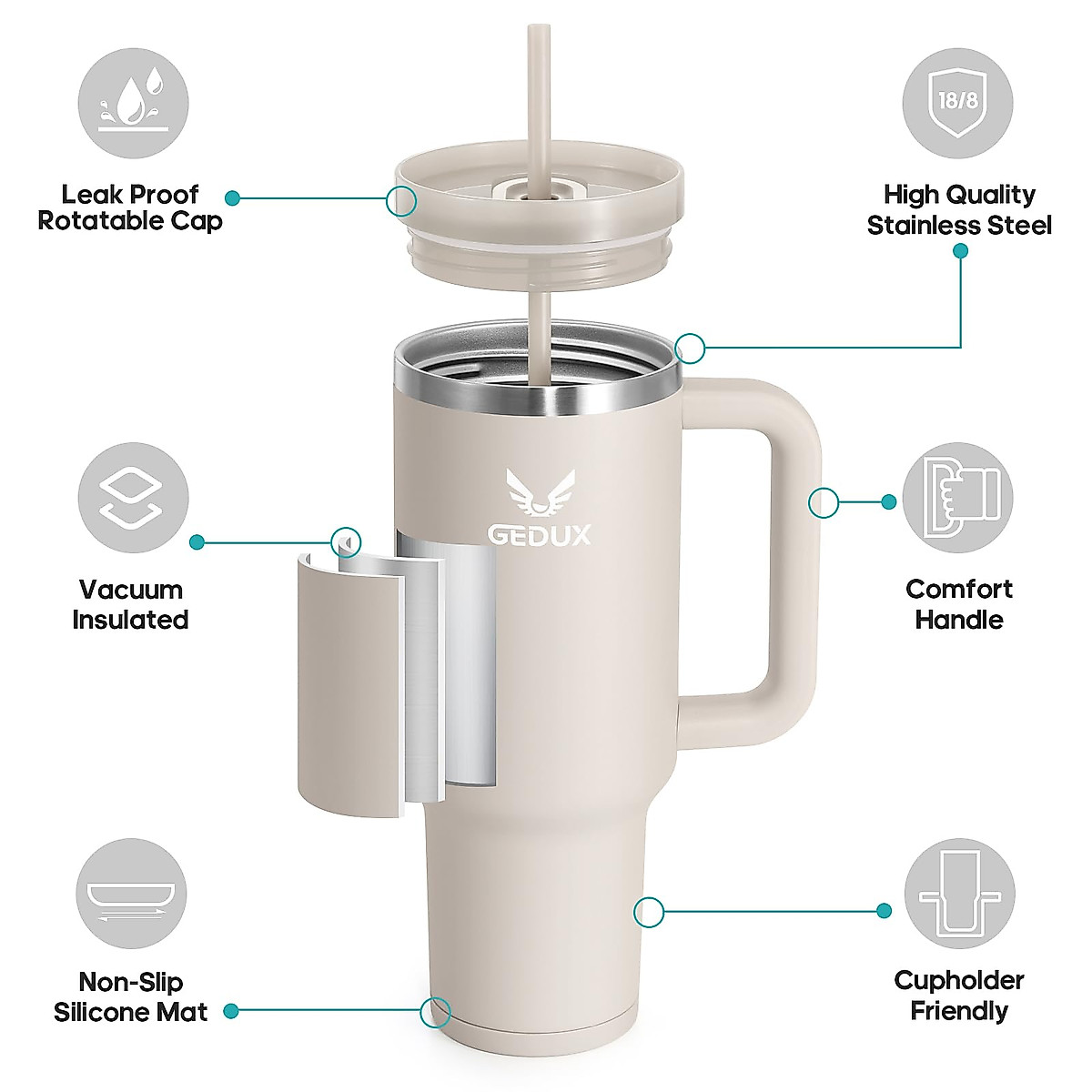 Leak Proof
Rotatable Cap

18/8

High Quality
Stainless Steel

GEDUX

Vacuum
Insulated

Comfort
Handle

Non-Slip
Silicone Mat

Cupholder
Friendly